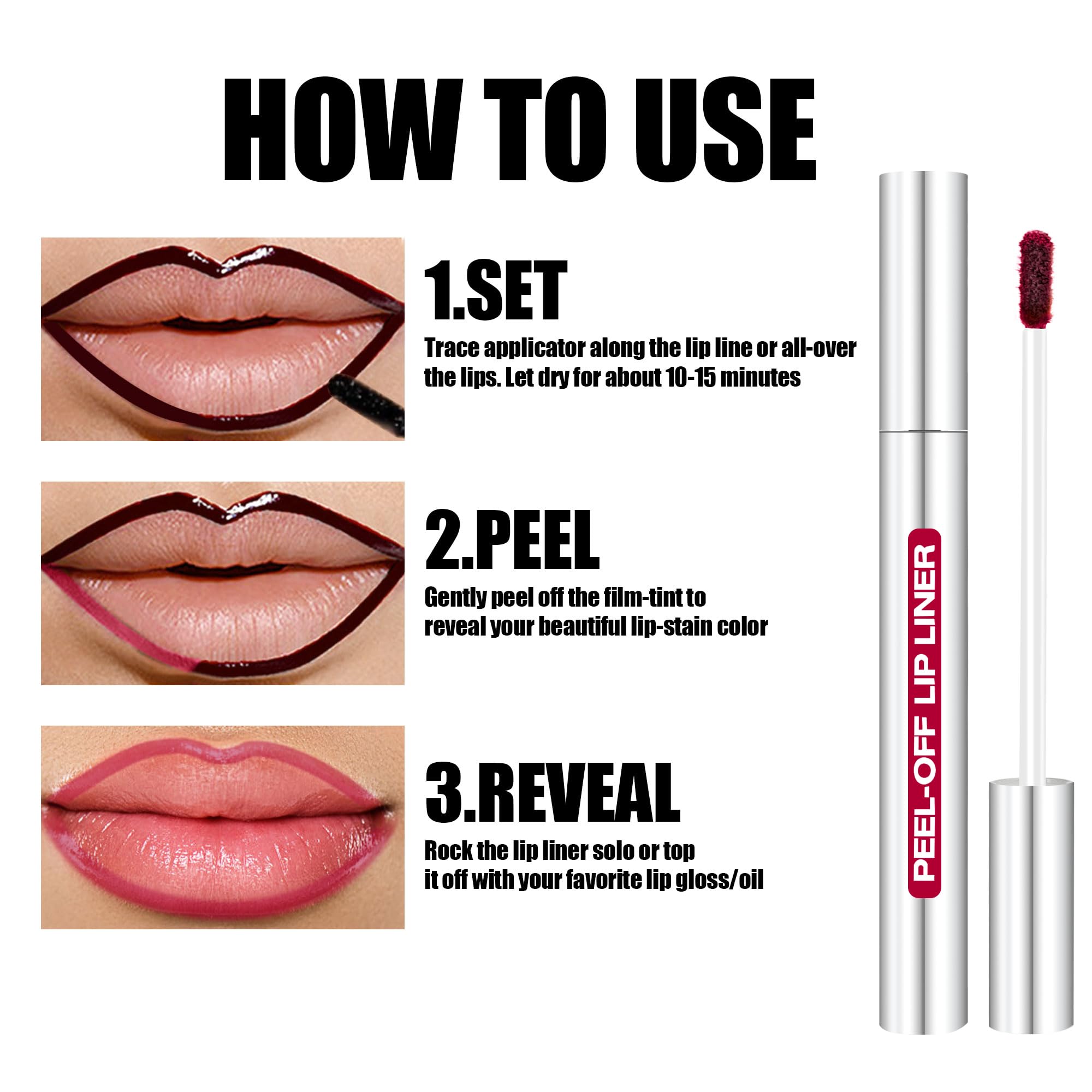 HOW TO USE

1.SET
Trace applicator along the lip line or all-over the lips. Let dry for about 10-15 minutes

2.PEEL
Gently peel off the film-tint to reveal your beautiful lip-stain color

3.REVEAL
Rock the lip liner solo or top it off with your favorite lip gloss/oil

PEEL-OFF LIP LINER