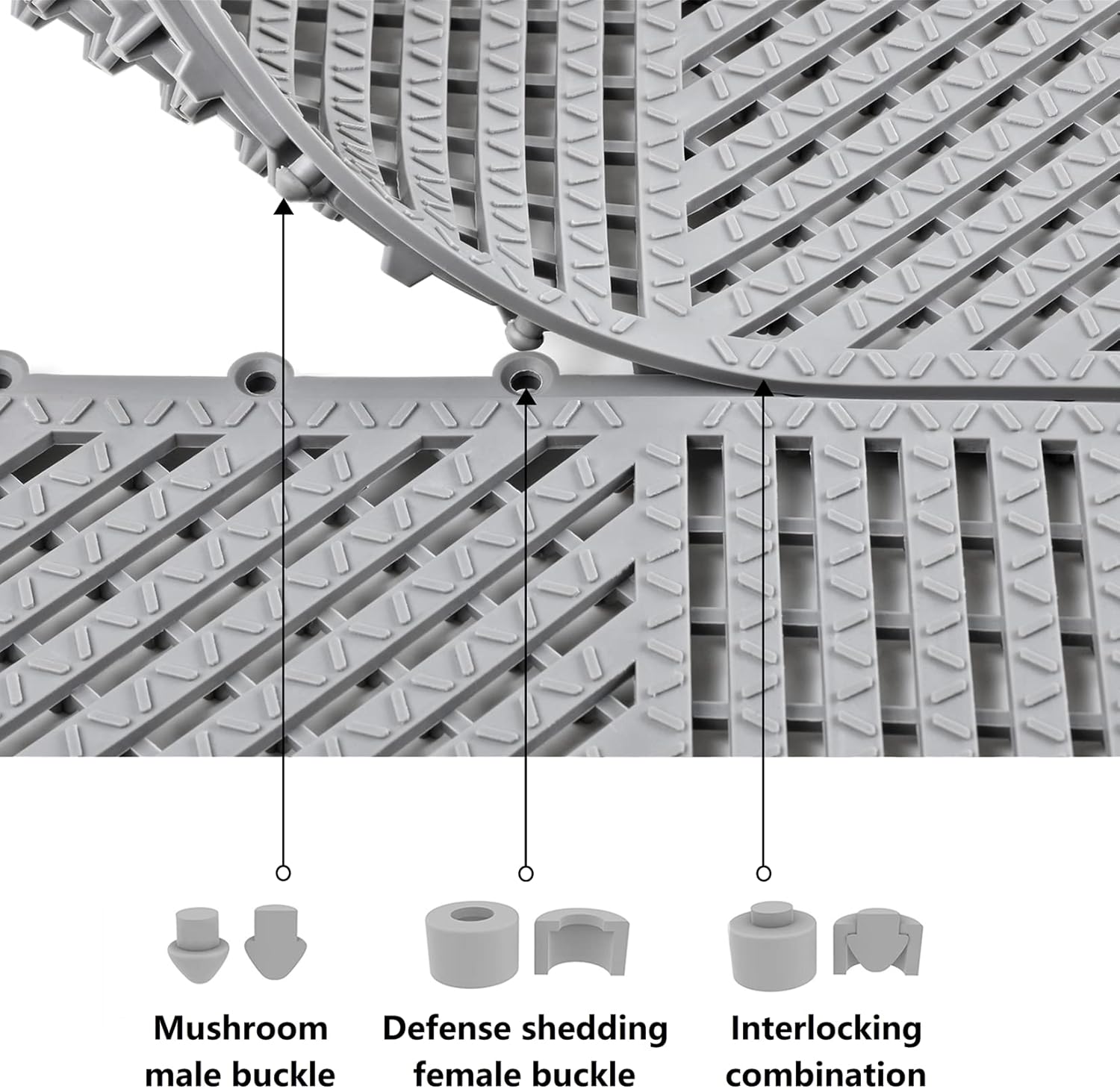 Mushroom male buckle

Defense shedding female buckle

Interlocking combination