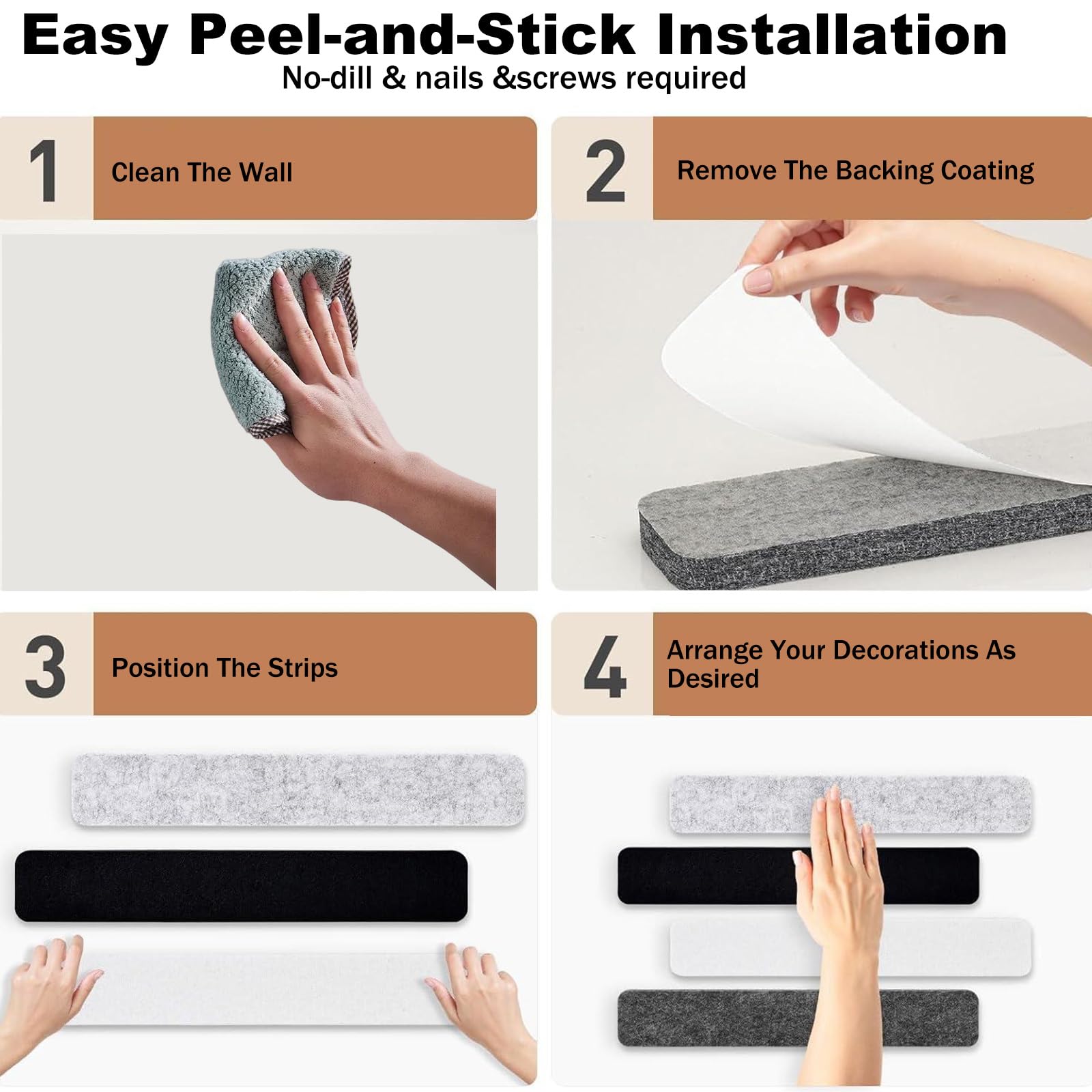 Easy Peel-and-Stick Installation
No-dill & nails &screws required

1
Clean The Wall

2
Remove The Backing Coating

3
Position The Strips

4
Arrange Your Decorations As Desired