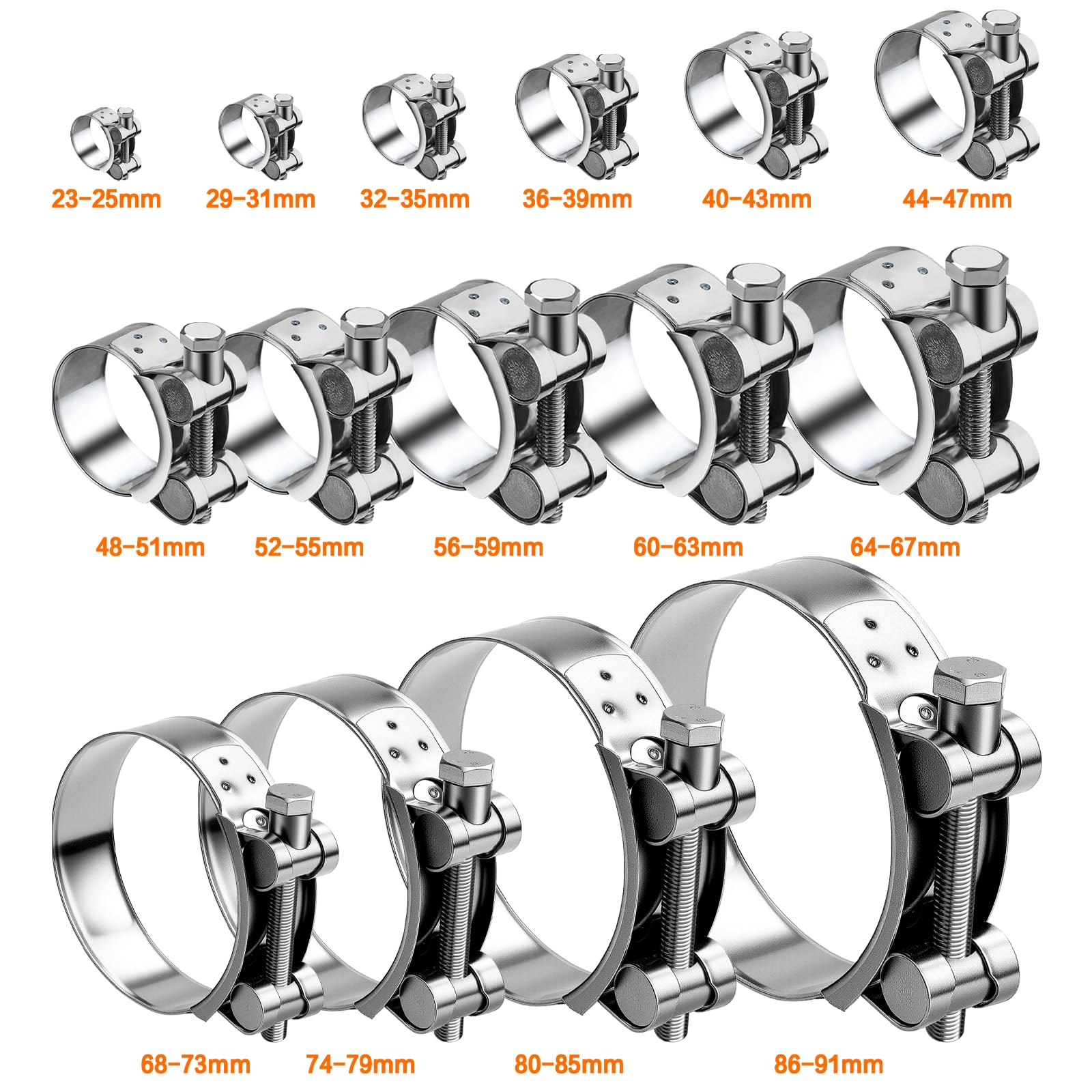 23-25mm 29-31mm 32-35mm 36-39mm 40-43mm 44-47mm

48-51mm 52-55mm 56-59mm 60-63mm 64-67mm

68-73mm 74-79mm 80-85mm 86-91mm