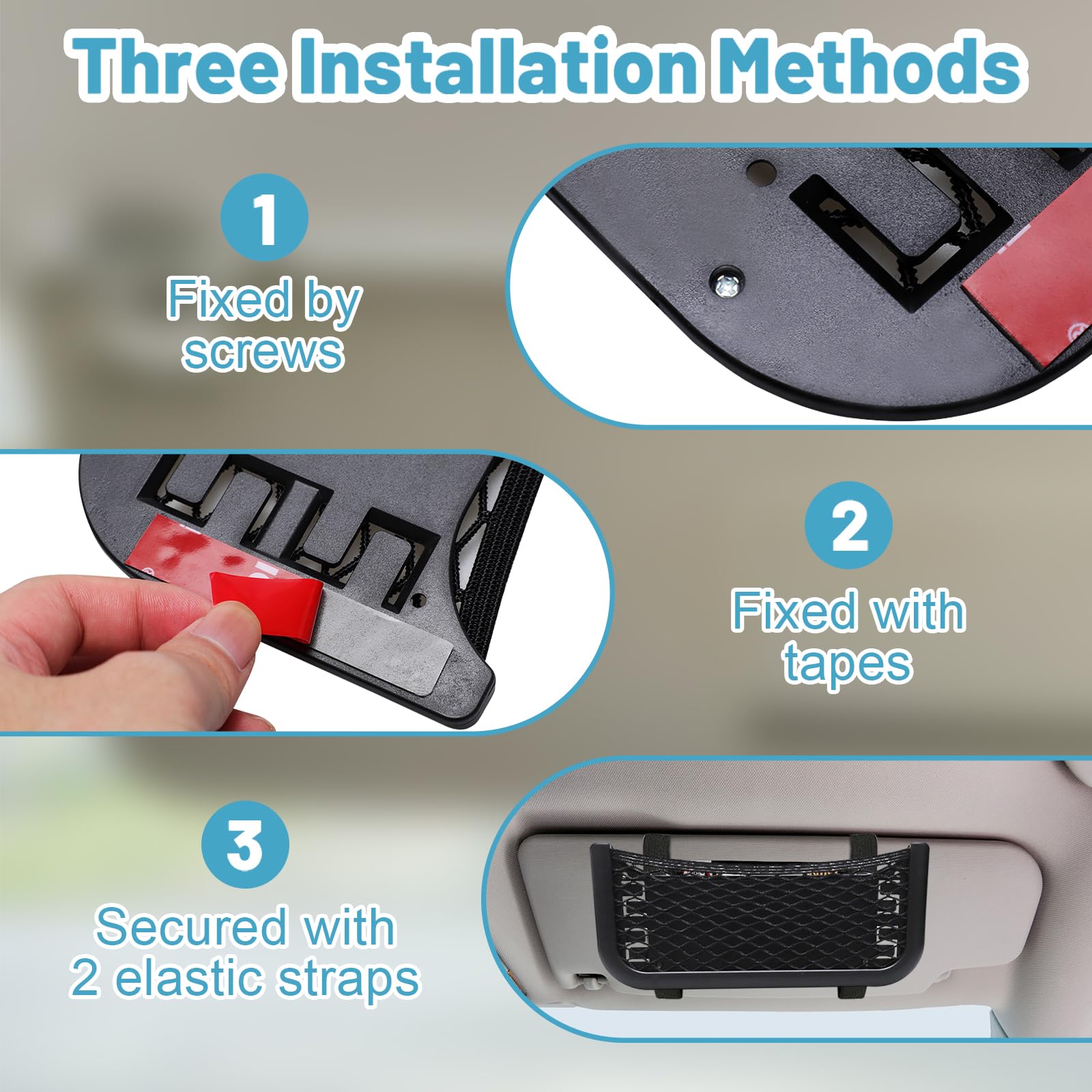 Three Installation Methods

1

Fixed by screws

2

Fixed with tapes

3

Secured with 2 elastic straps