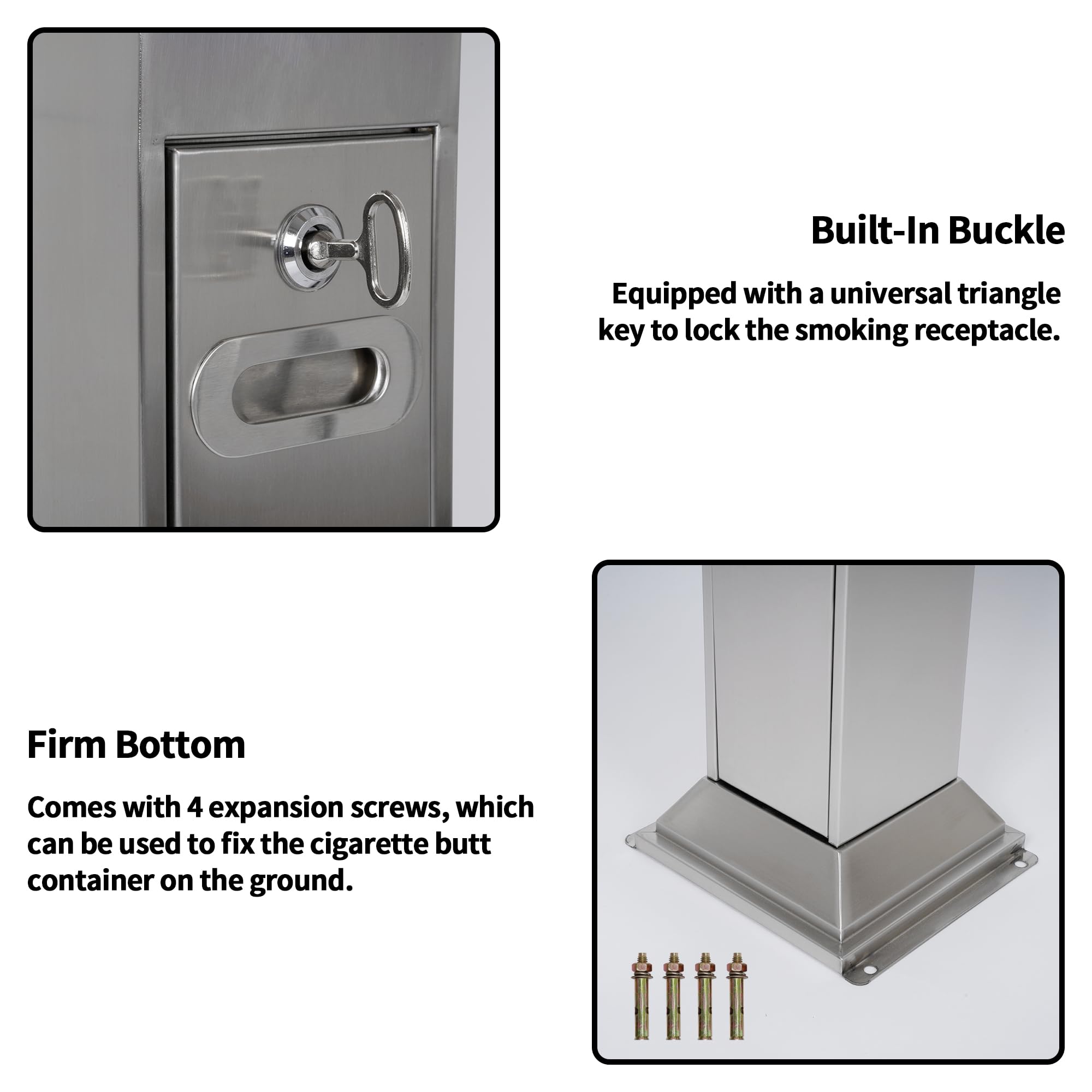 Built-In Buckle

Equipped with a universal triangle key to lock the smoking receptacle.

Firm Bottom

Comes with 4 expansion screws, which can be used to fix the cigarette butt container on the ground.