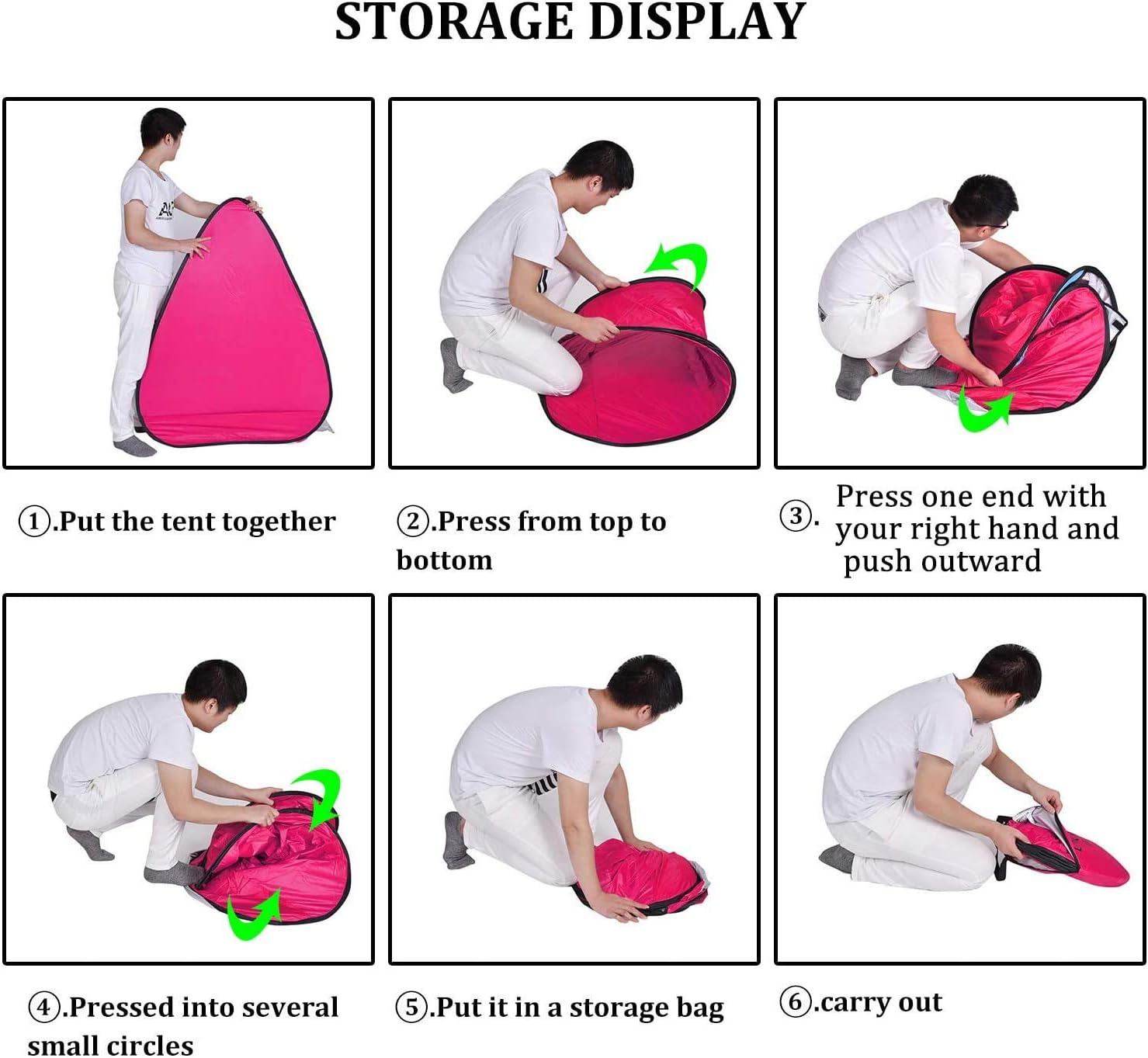 STORAGE DISPLAY

①.Put the tent together

②.Press from top to bottom

③. Press one end with your right hand and push outward

④.Pressed into several small circles

⑤.Put it in a storage bag

⑥.carry out