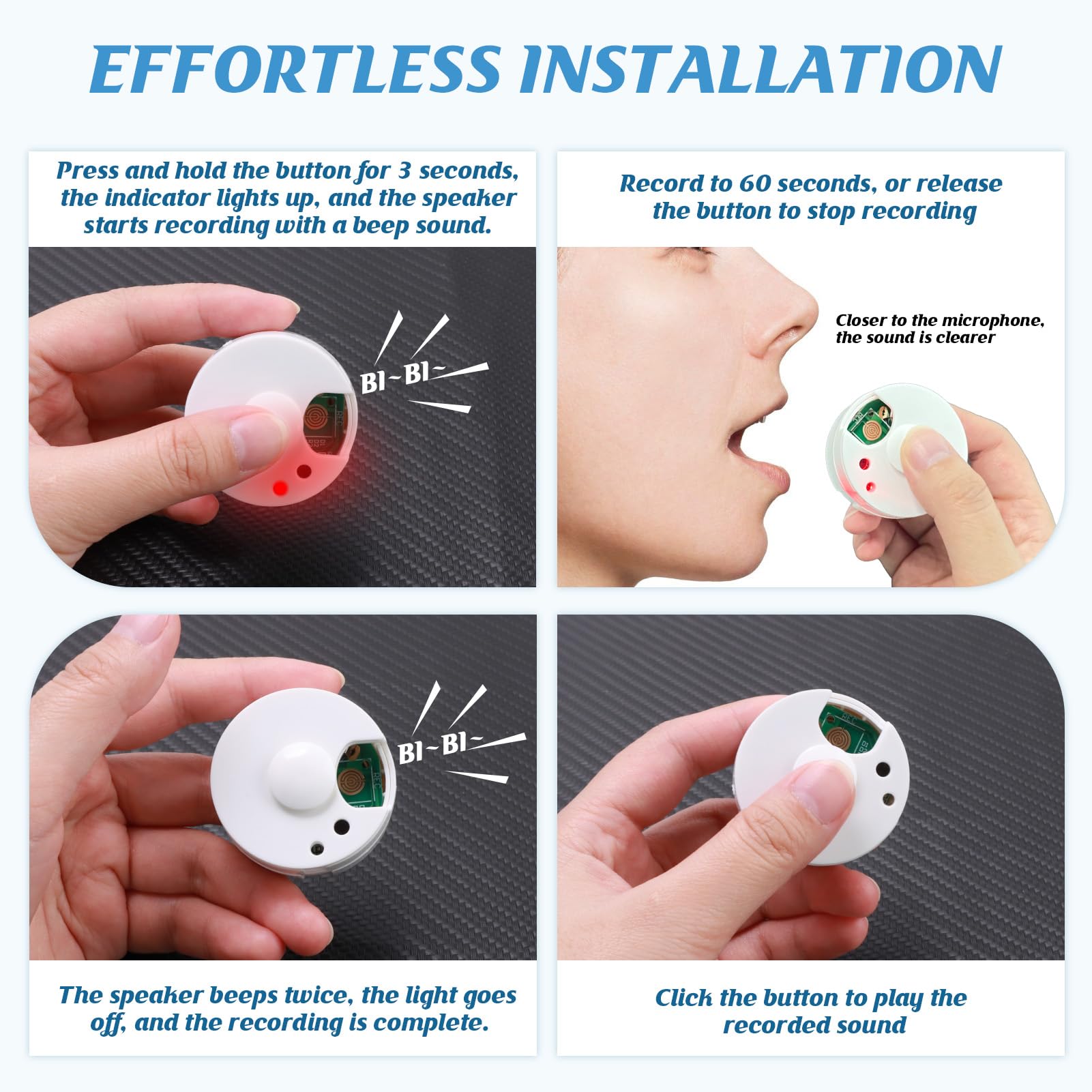 EFFORTLESS INSTALLATION

Press and hold the button for 3 seconds, the indicator lights up, and the speaker starts recording with a beep sound.

BI~BI~

Record to 60 seconds, or release the button to stop recording

Closer to the microphone, the sound is clearer

BI~BI~

The speaker beeps twice, the light goes off, and the recording is complete.

Click the button to play the recorded sound