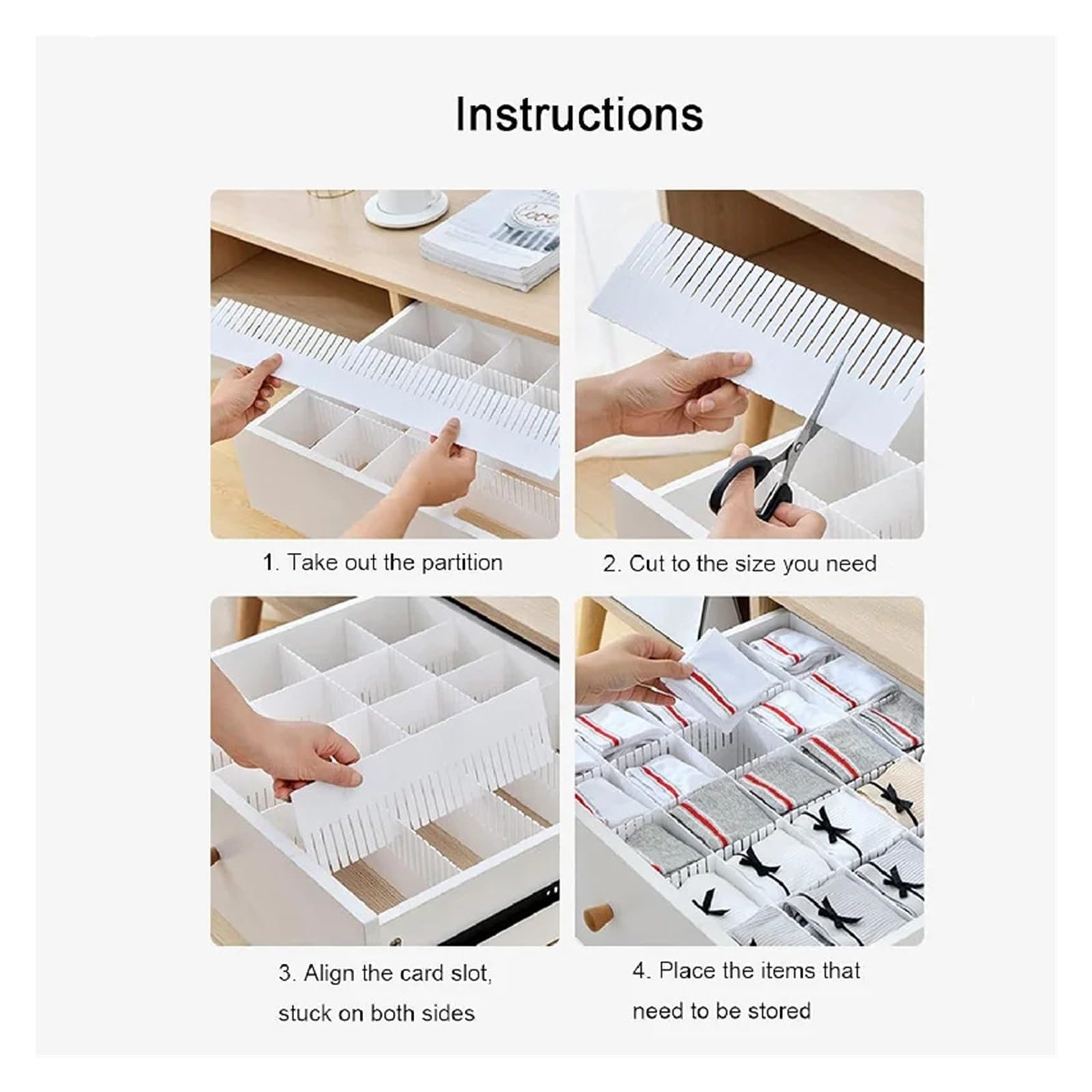 Instructions

1. Take out the partition

2. Cut to the size you need

3. Align the card slot, stuck on both sides

4. Place the items that need to be stored