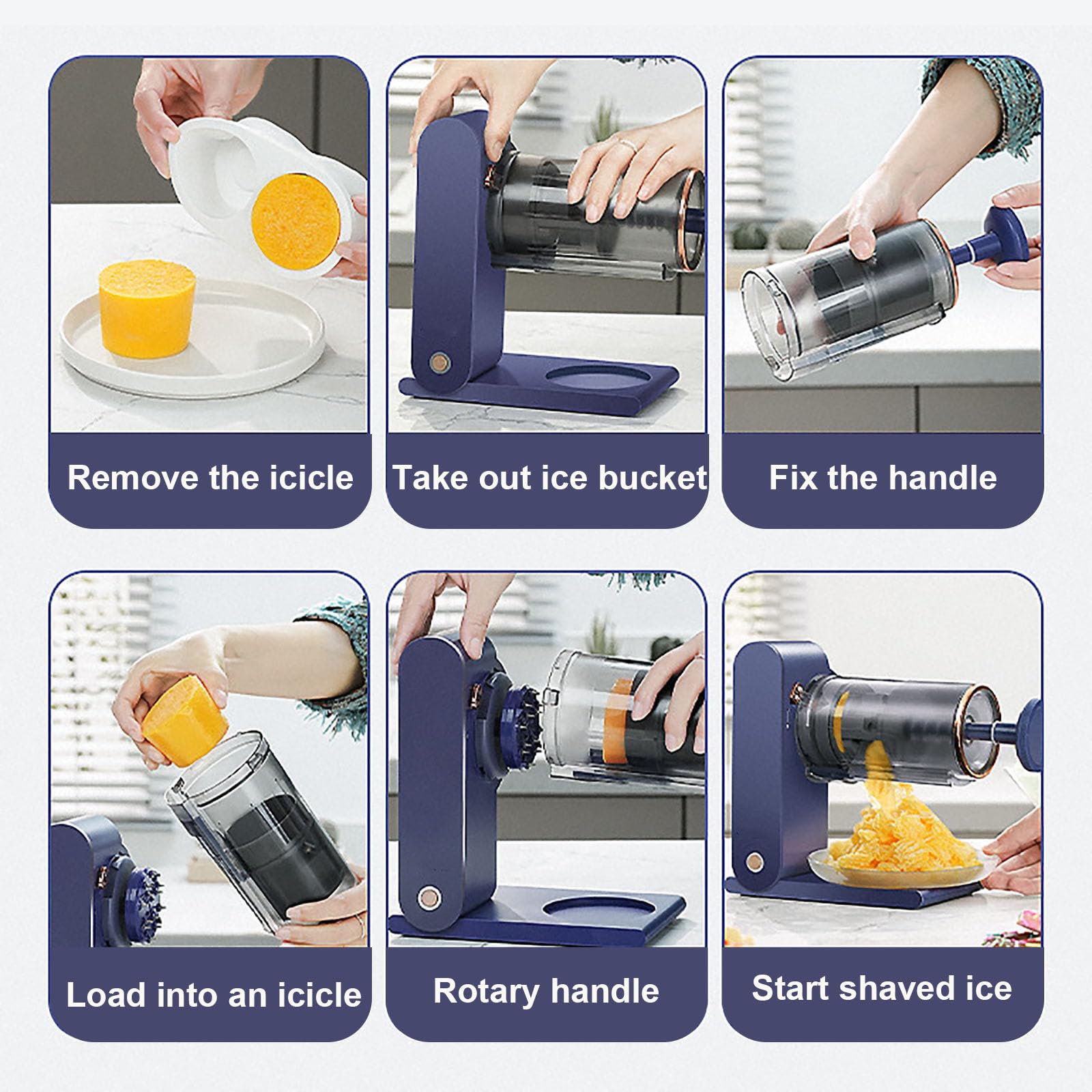 Remove the icicle

Take out ice bucket

Fix the handle

Load into an icicle

Rotary handle

Start shaved ice