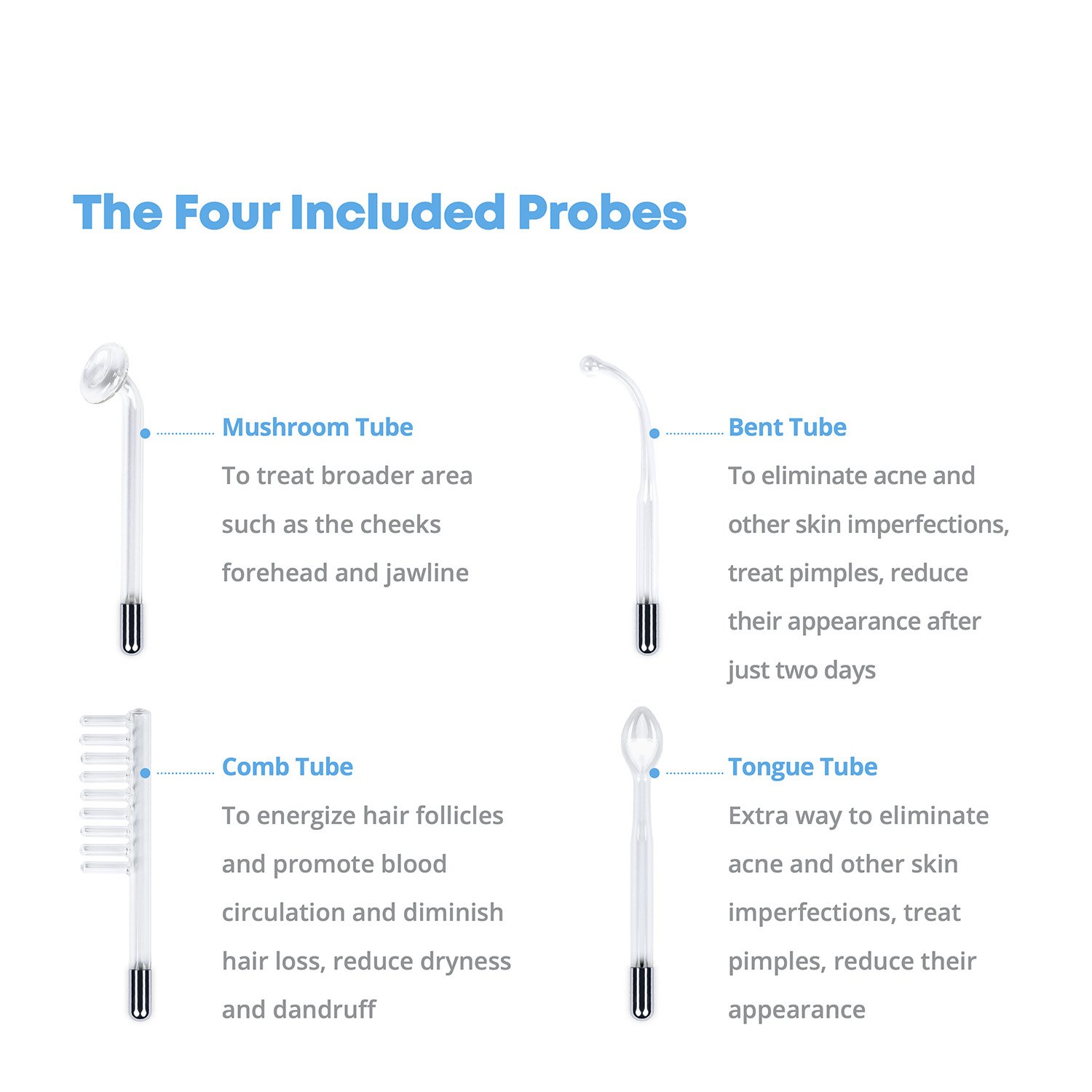 The Four Included Probes

Mushroom Tube
To treat broader area such as the cheeks forehead and jawline

Bent Tube
To eliminate acne and other skin imperfections, treat pimples, reduce their appearance after just two days

Comb Tube
To energize hair follicles and promote blood circulation and diminish hair loss, reduce dryness and dandruff

Tongue Tube
Extra way to eliminate acne and other skin imperfections, treat pimples, reduce their appearance