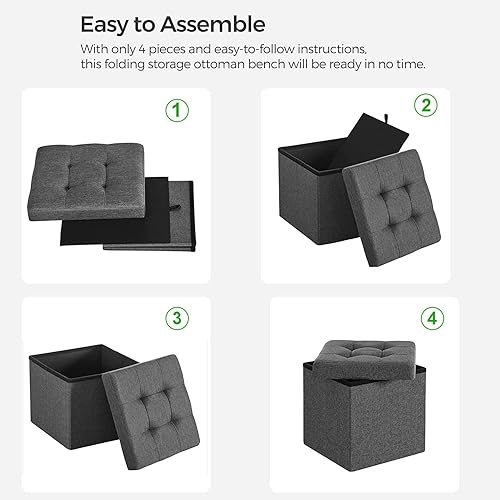 Easy to Assemble

With only 4 pieces and easy-to-follow instructions, this folding storage ottoman bench will be ready in no time.

1

2

3

4