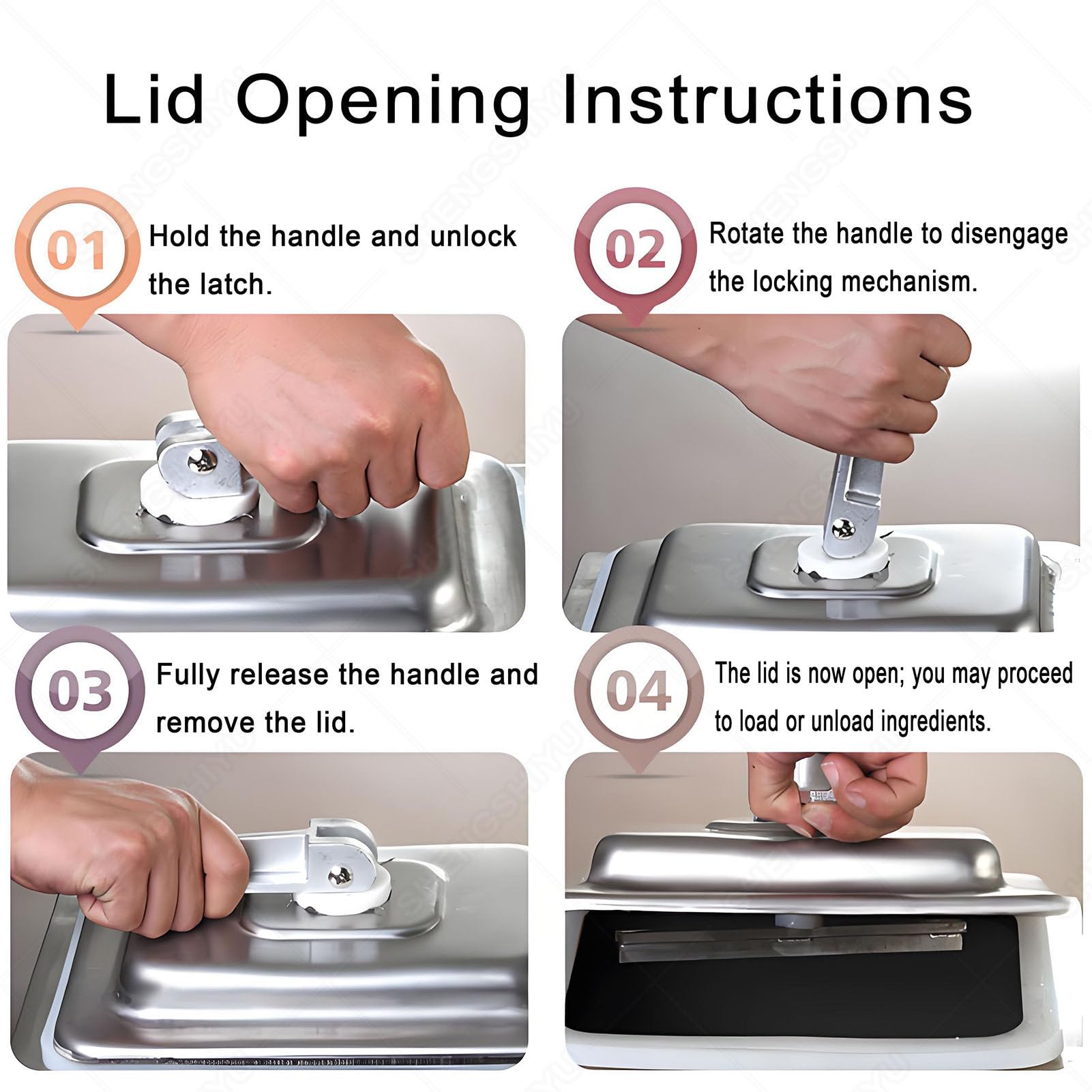 Lid Opening Instructions

01 Hold the handle and unlock the latch.

02 Rotate the handle to disengage the locking mechanism.

03 Fully release the handle and remove the lid.

04 The lid is now open; you may proceed to load or unload ingredients.