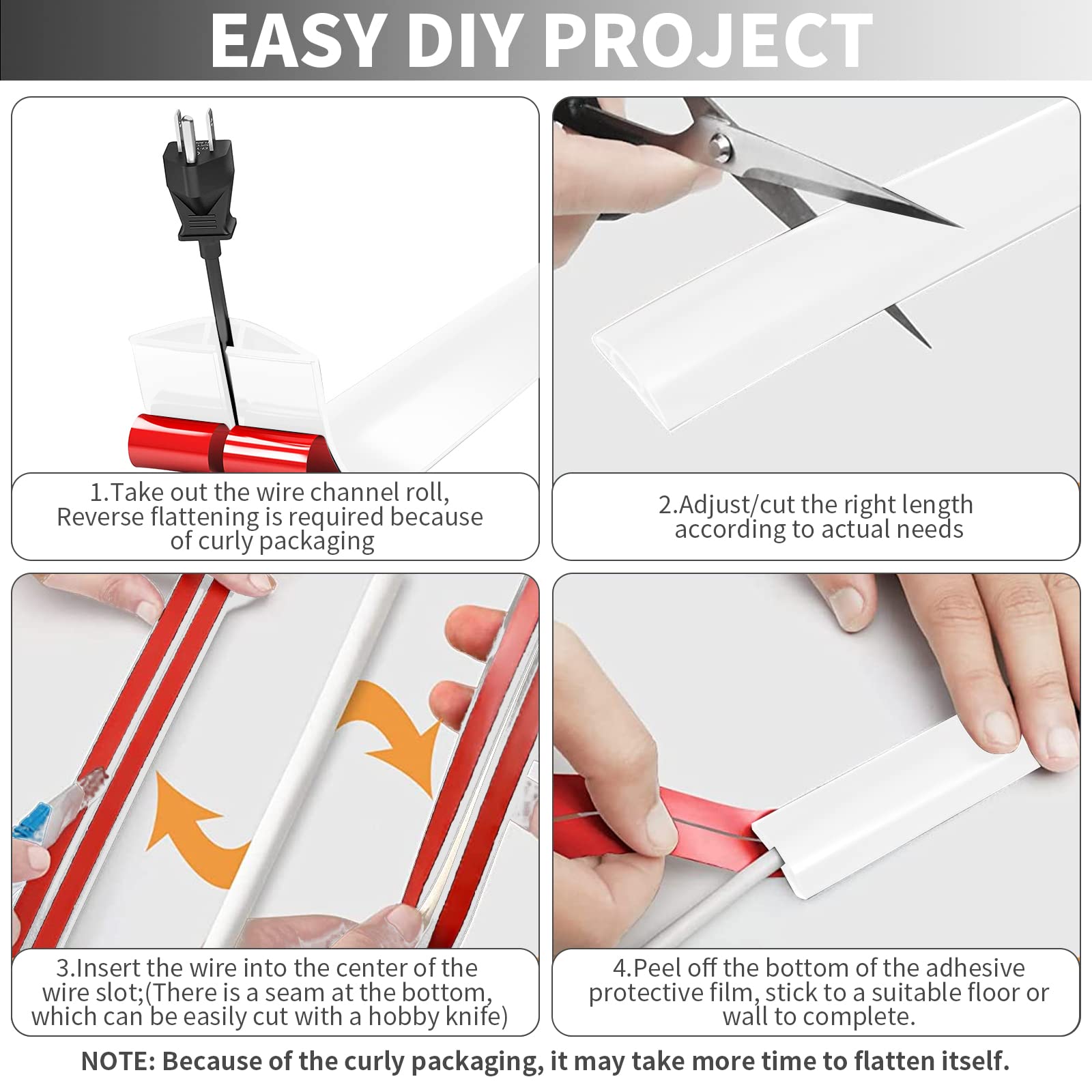 EASY DIY PROJECT

1.Take out the wire channel roll, Reverse flattening is required because of curly packaging

2.Adjust/cut the right length according to actual needs

3.Insert the wire into the center of the wire slot;(There is a seam at the bottom, which can be easily cut with a hobby knife)

4.Peel off the bottom of the adhesive protective film, stick to a suitable floor or wall to complete.

NOTE: Because of the curly packaging, it may take more time to flatten itself.