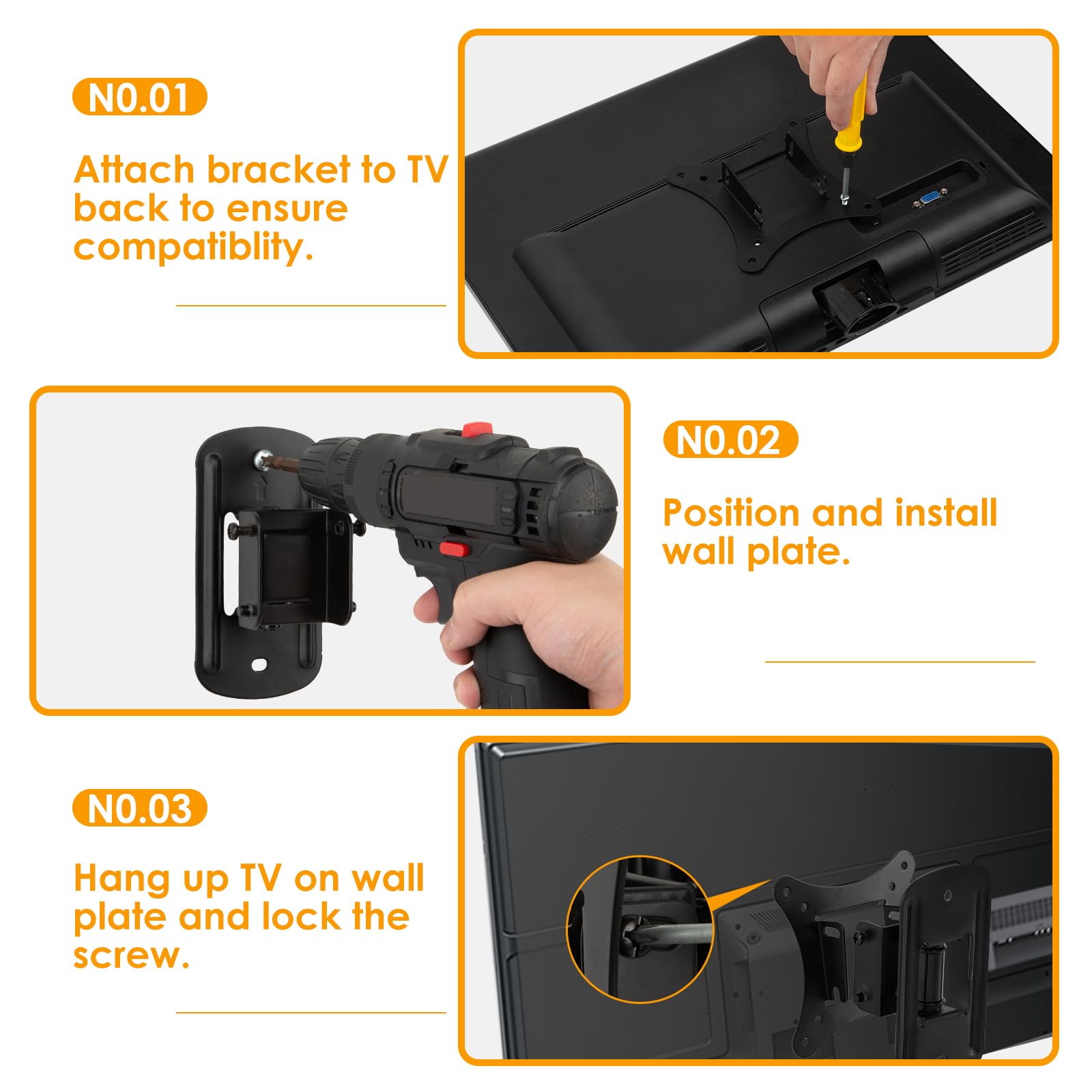 N0.01

Attach bracket to TV back to ensure compatiblity.

N0.02

Position and install wall plate.

N0.03

Hang up TV on wall plate and lock the screw.