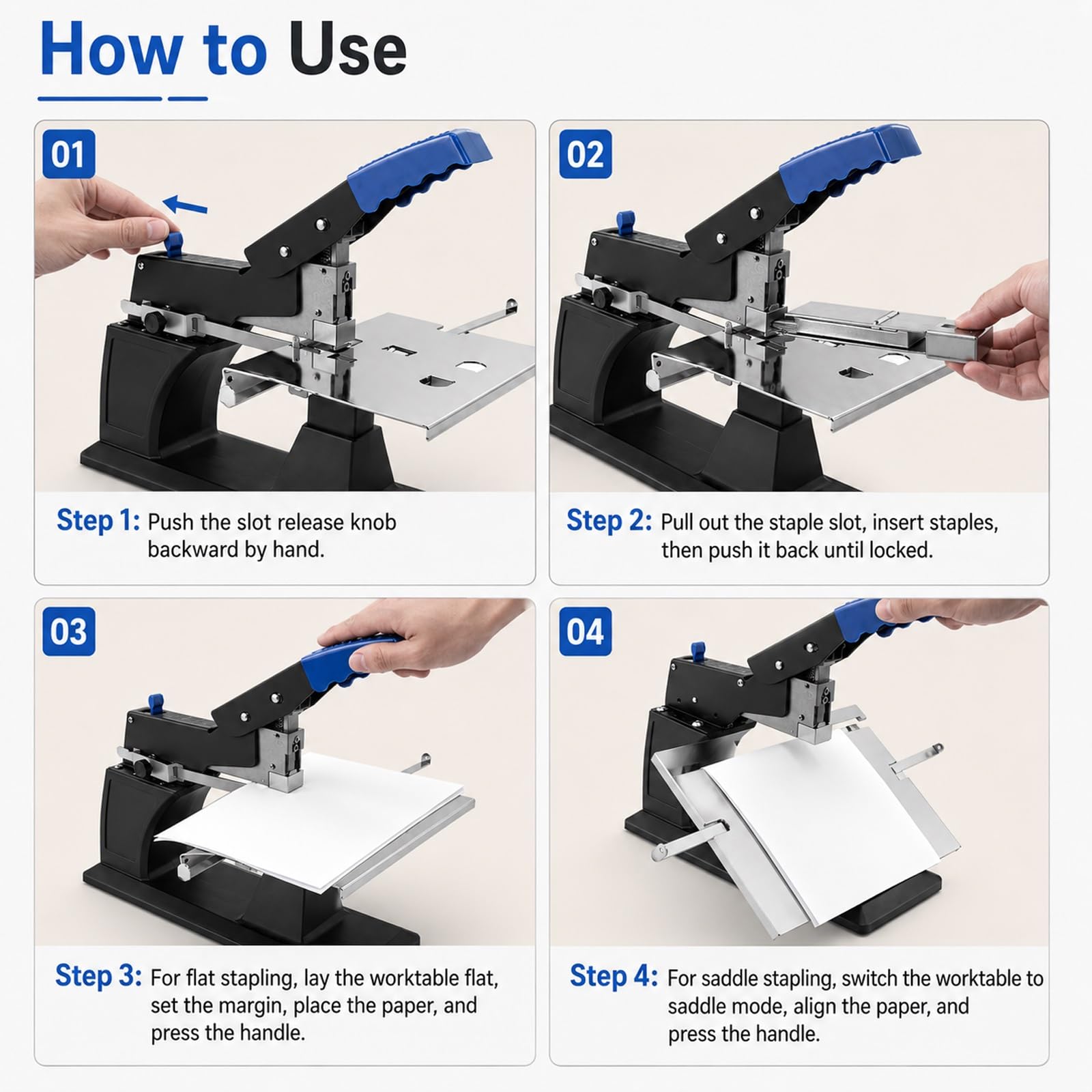 How to Use

01

Step 1: Push the slot release knob backward by hand.

02

Step 2: Pull out the staple slot, insert staples, then push it back until locked.

03

Step 3: For flat stapling, lay the worktable flat, set the margin, place the paper, and press the handle.

04

Step 4: For saddle stapling, switch the worktable to saddle mode, align the paper, and press the handle.