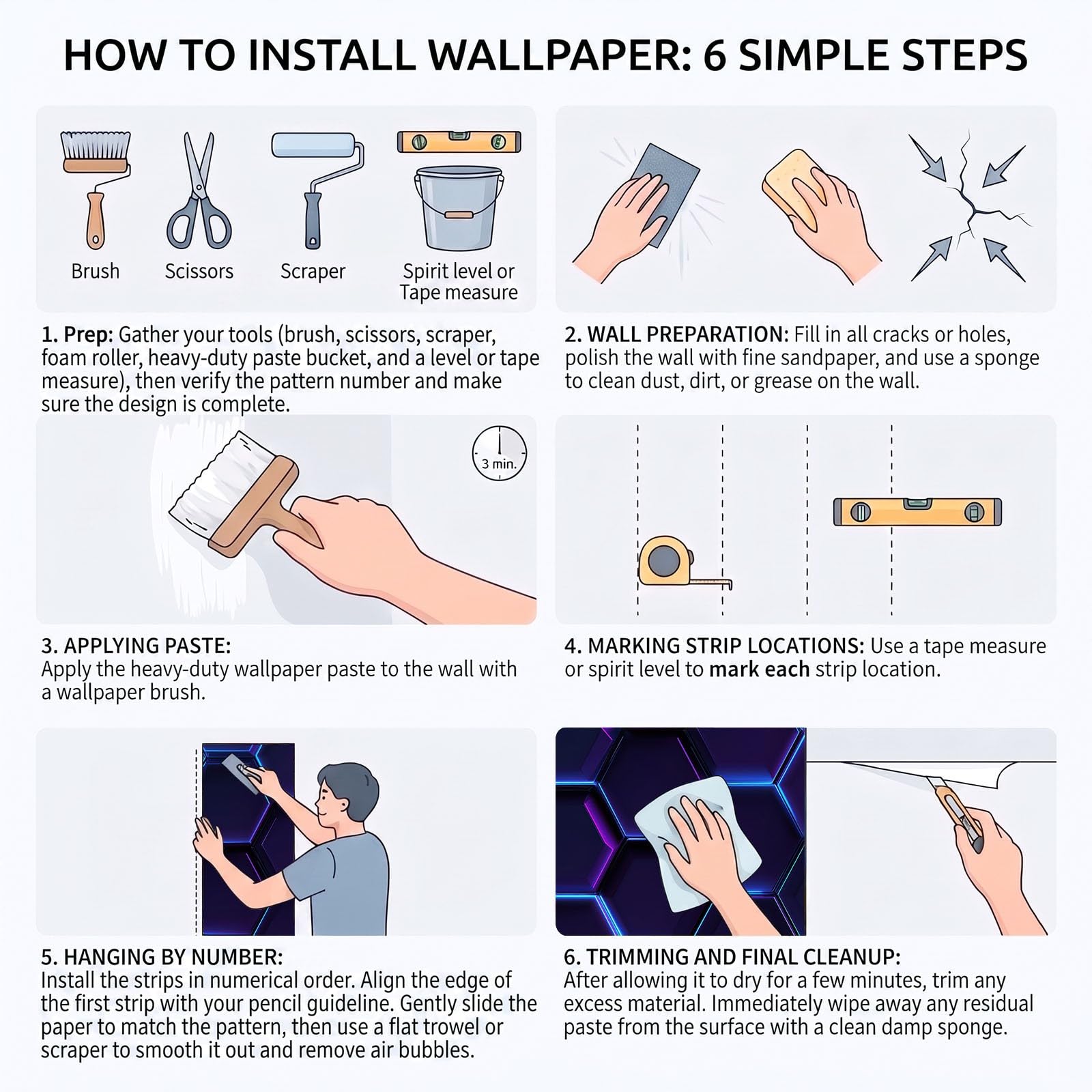 HOW TO INSTALL WALLPAPER: 6 SIMPLE STEPS

Brush

Scissors

Scraper

Spirit level or Tape measure

1. Prep: Gather your tools (brush, scissors, scraper, foam roller, heavy-duty paste bucket, and a level or tape measure), then verify the pattern number and make sure the design is complete.

2. WALL PREPARATION: Fill in all cracks or holes, polish the wall with fine sandpaper, and use a sponge to clean dust, dirt, or grease on the wall.

3 min.

3. APPLYING PASTE:
Apply the heavy-duty wallpaper paste to the wall with a wallpaper brush.

4. MARKING STRIP LOCATIONS: Use a tape measure or spirit level to mark each strip location.

5. HANGING BY NUMBER:
Install the strips in numerical order. Align the edge of the first strip with your pencil guideline. Gently slide the paper to match the pattern, then use a flat trowel or scraper to smooth it out and remove air bubbles.

6. TRIMMING AND FINAL CLEANUP:
After allowing it to dry for a few minutes, trim any excess material. Immediately wipe away any residual paste from the surface with a clean damp sponge.