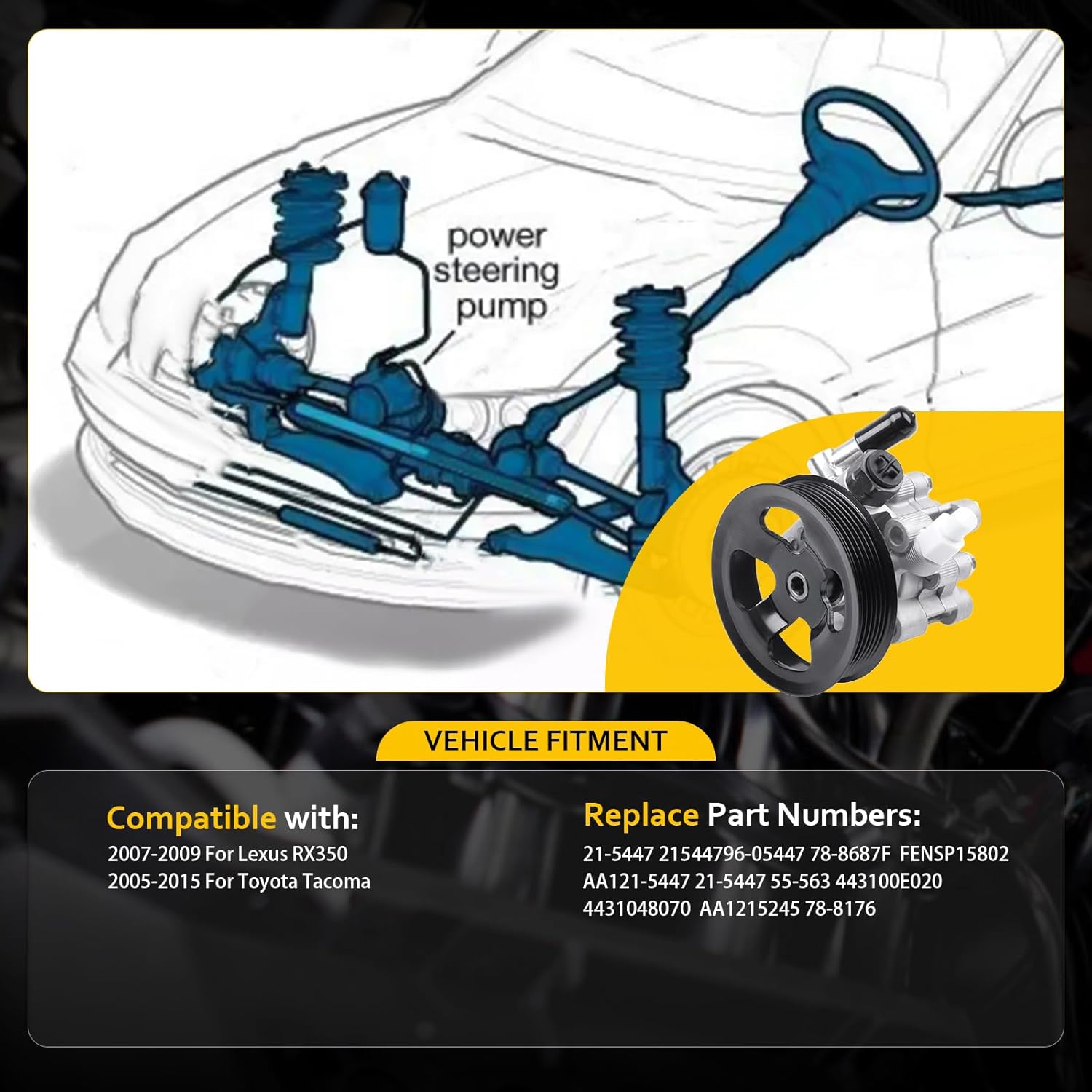 power steering pump

VEHICLE FITMENT

Compatible with:
2007-2009 For Lexus RX350
2005-2015 For Toyota Tacoma

Replace Part Numbers:
21-5447 21544796-05447 78-8687F FENSP15802 AA121-5447 21-5447 55-563 443100E020 4431048070 AA1215245 78-8176