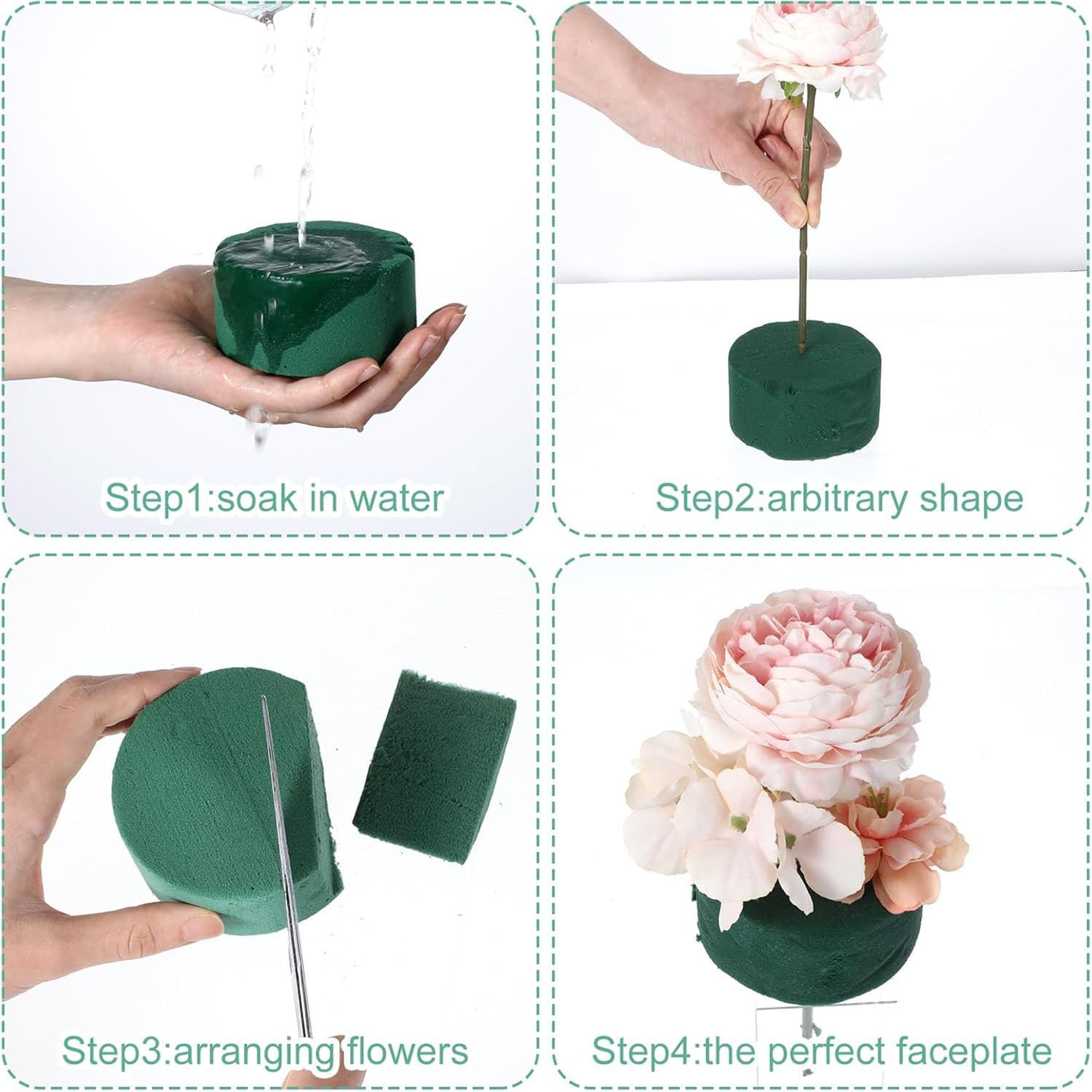 Step1:soak in water

Step2:arbitrary shape

Step3:arranging flowers

Step4:the perfect faceplate