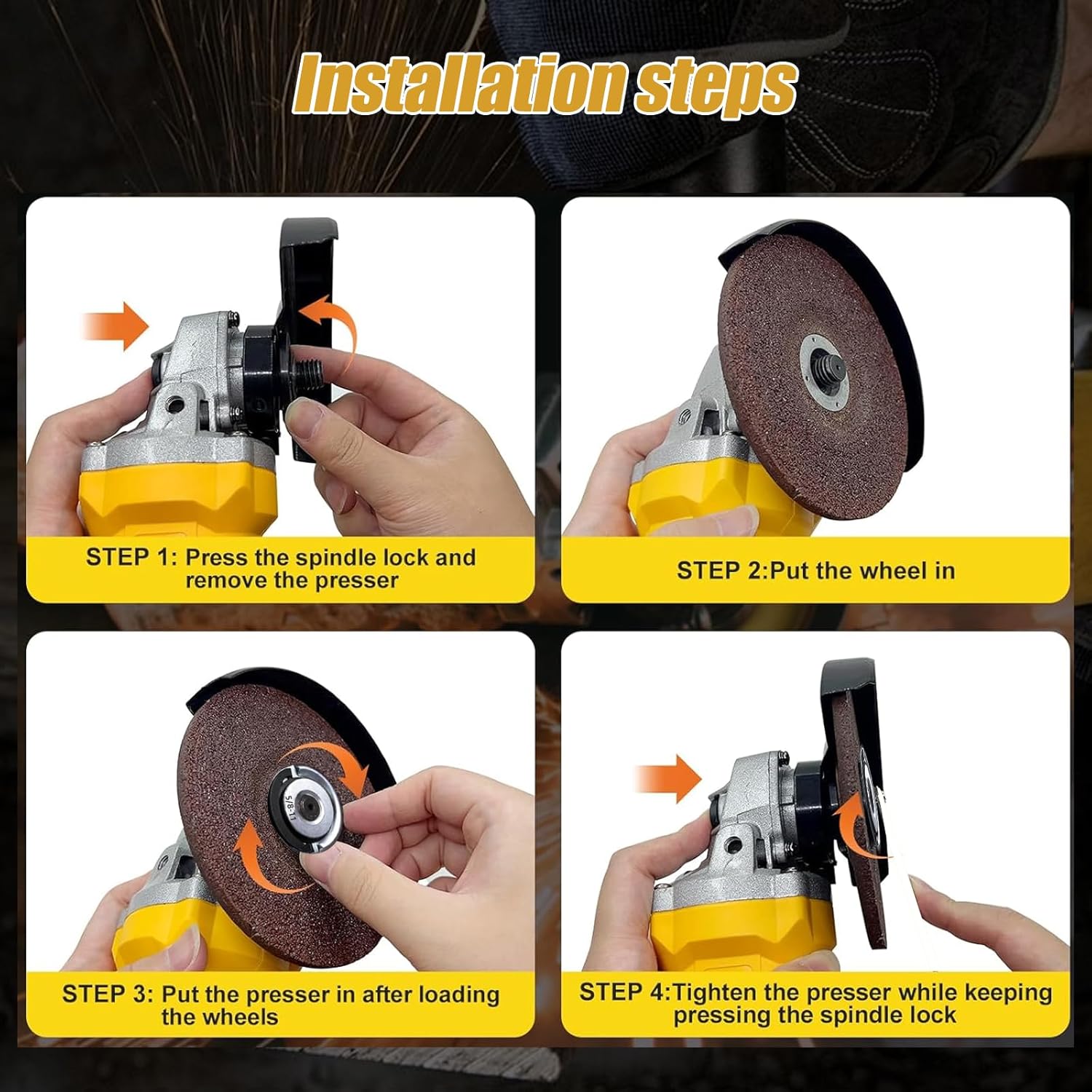 Installation steps

STEP 1: Press the spindle lock and remove the presser

STEP 2:Put the wheel in

5/8-11

STEP 3: Put the presser in after loading the wheels

STEP 4:Tighten the presser while keeping pressing the spindle lock