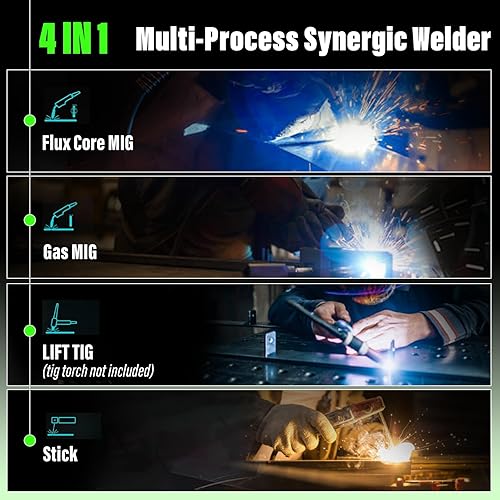 4 IN 1 Multi-Process Synergic Welder

Flux Core MIG

Gas MIG

LIFT TIG
(tig torch not included)

Stick