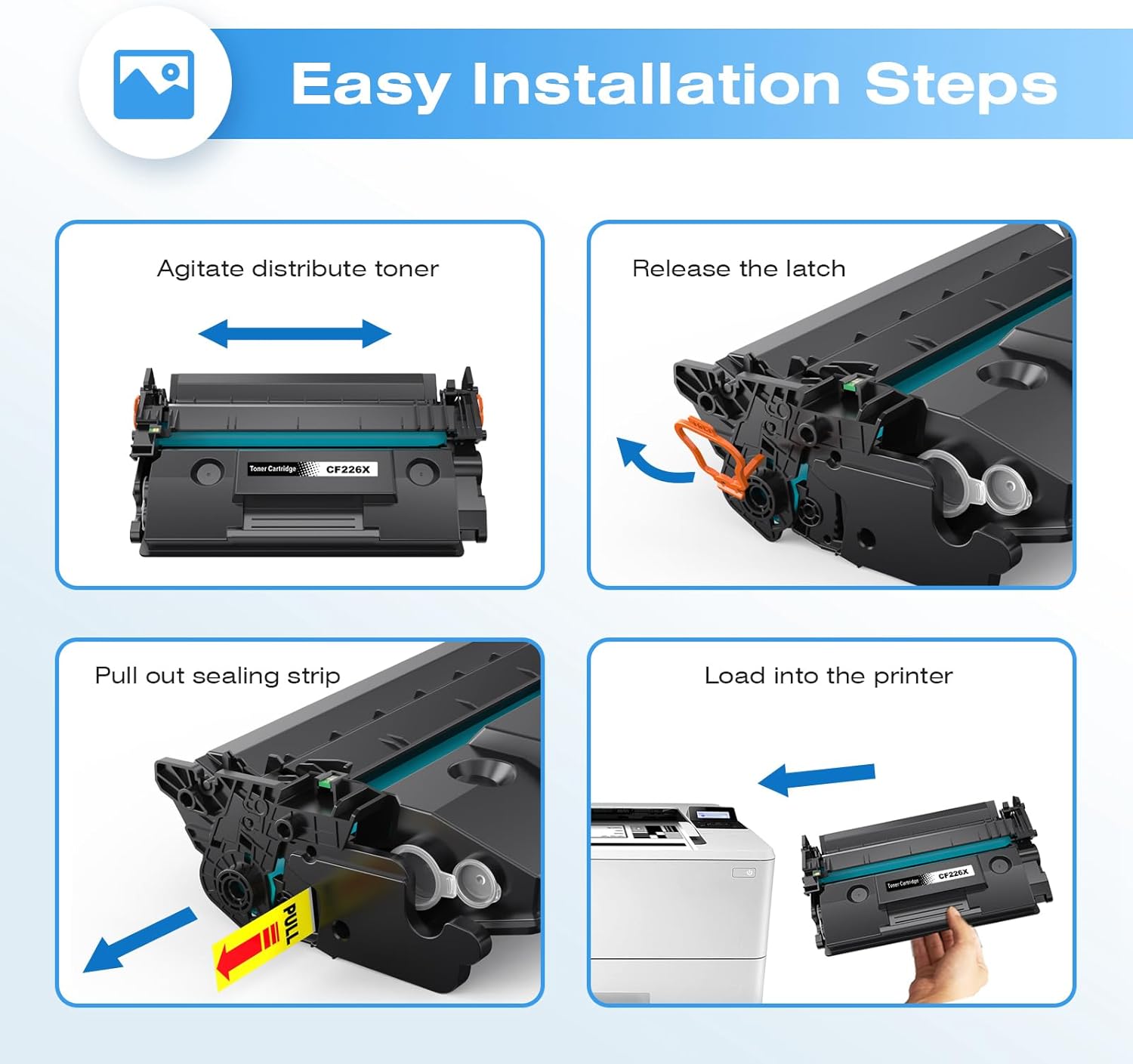 Easy Installation Steps

Agitate distribute toner

Toner Cartridge CF226X

Release the latch

Pull out sealing strip

PULL

Load into the printer

Toner Cartridge CF226X