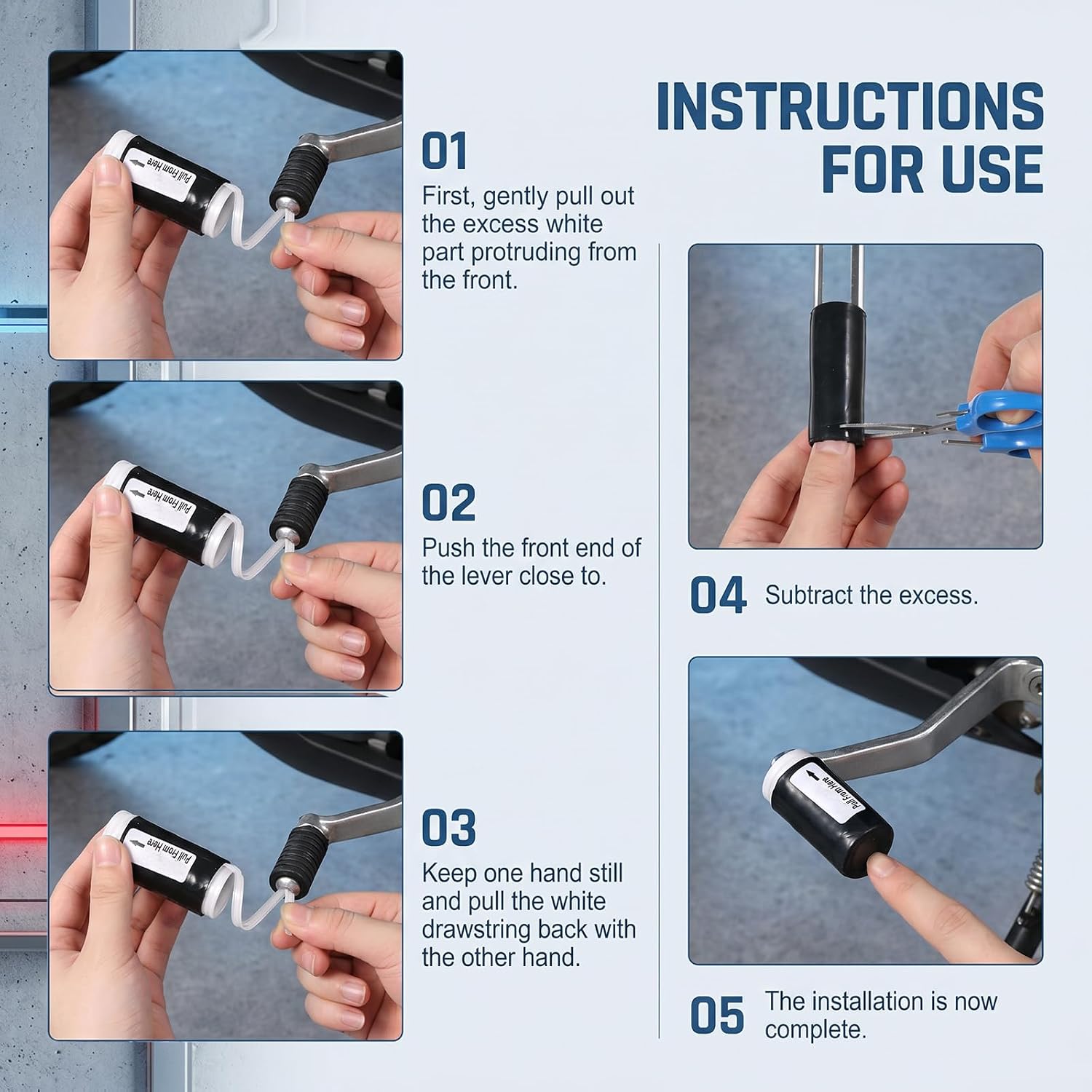 INSTRUCTIONS FOR USE

Pull From Here

01
First, gently pull out the excess white part protruding from the front.

Pull From Here

02
Push the front end of the lever close to.

Pull From Here

03
Keep one hand still and pull the white drawstring back with the other hand.

04 Subtract the excess.

Pull From Here

05 The installation is now complete.