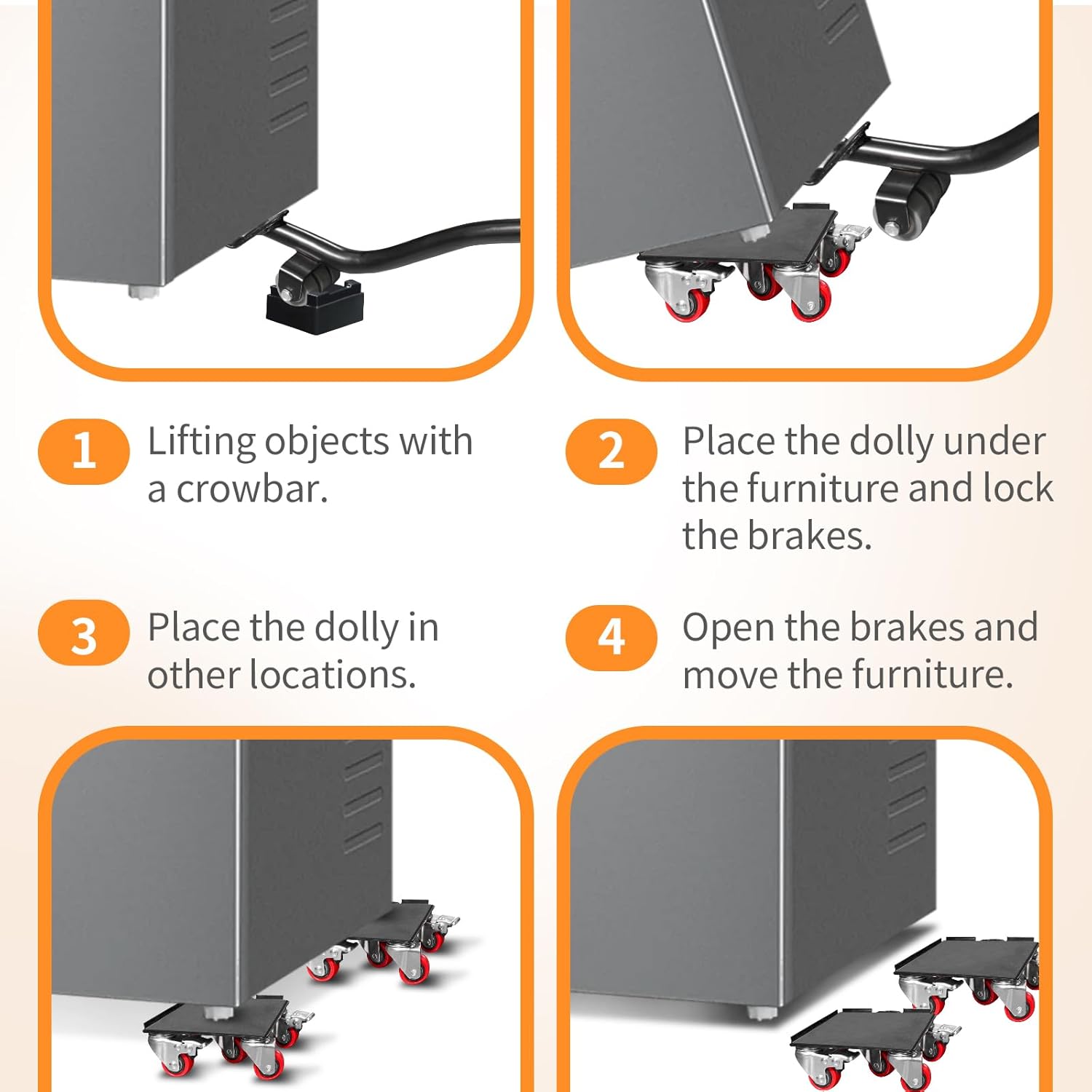 1 Lifting objects with a crowbar.

2 Place the dolly under the furniture and lock the brakes.

3 Place the dolly in other locations.

4 Open the brakes and move the furniture.