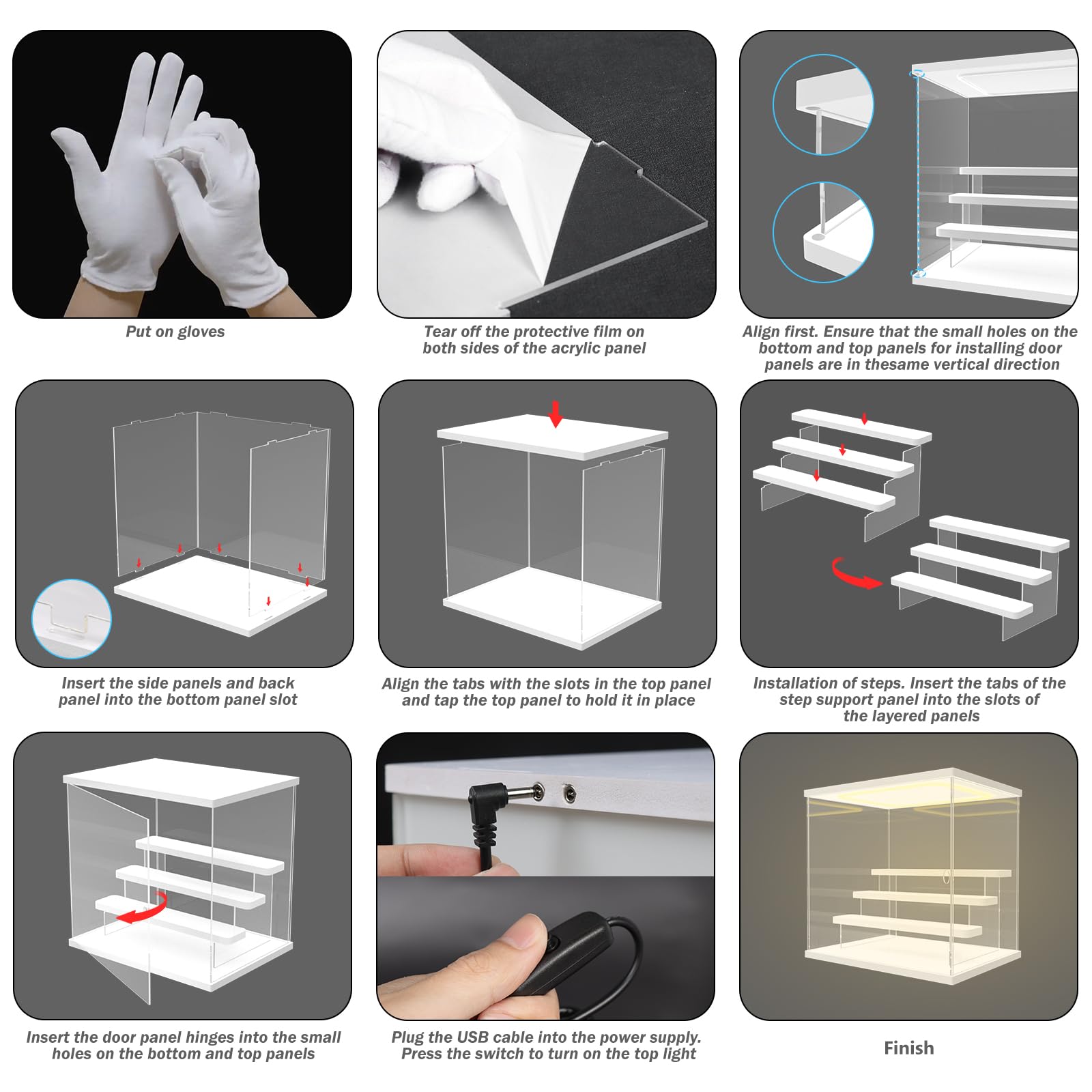 Put on gloves

Tear off the protective film on both sides of the acrylic panel

Align first. Ensure that the small holes on the bottom and top panels for installing door panels are in thesame vertical direction

Insert the side panels and back panel into the bottom panel slot

Align the tabs with the slots in the top panel and tap the top panel to hold it in place

Installation of steps. Insert the tabs of the step support panel into the slots of the layered panels

Insert the door panel hinges into the small holes on the bottom and top panels

Plug the USB cable into the power supply. Press the switch to turn on the top light

Finish