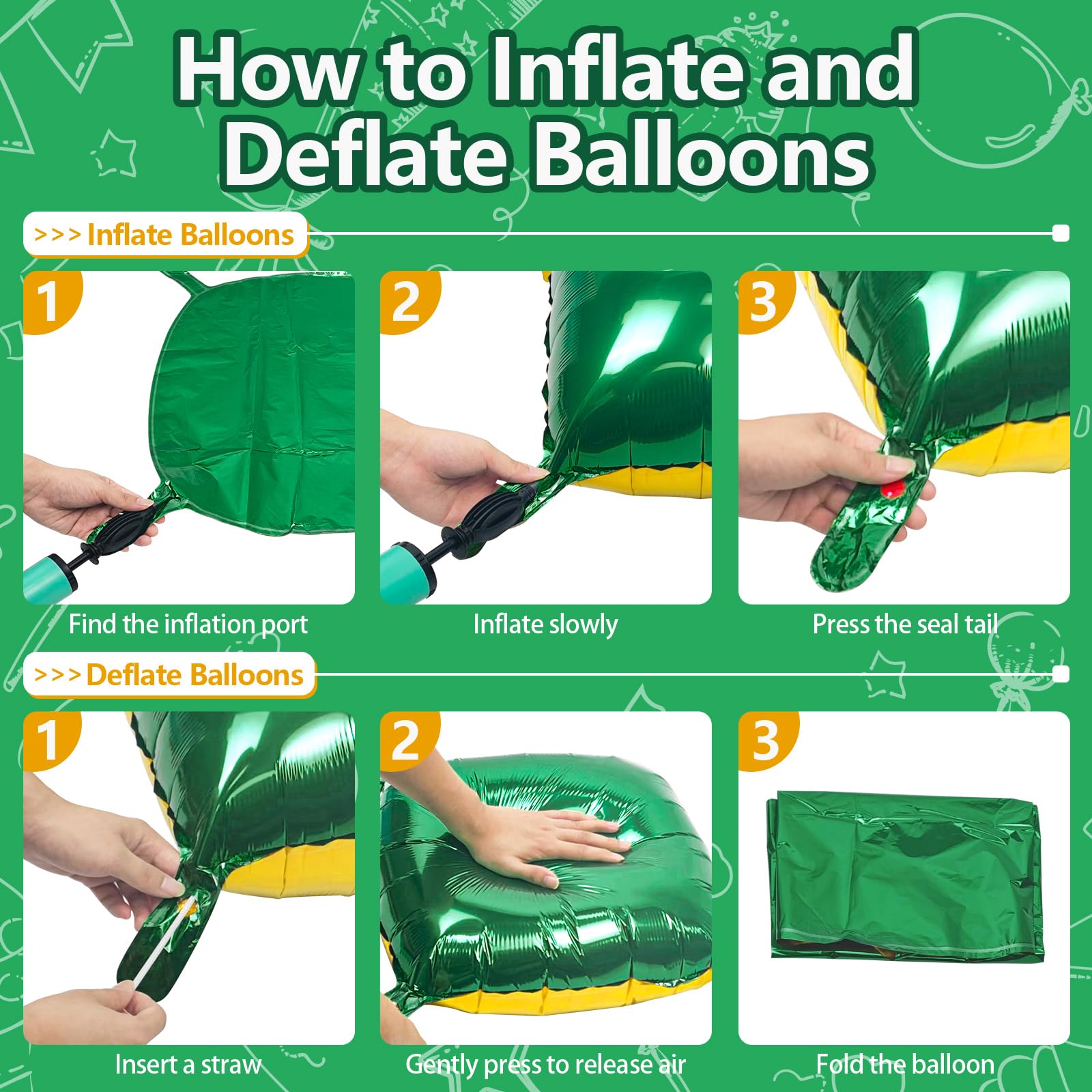 How to Inflate and Deflate Balloons

>>> Inflate Balloons

1
Find the inflation port

2
Inflate slowly

3
Press the seal tail

>>> Deflate Balloons

1
Insert a straw

2
Gently press to release air

3
Fold the balloon