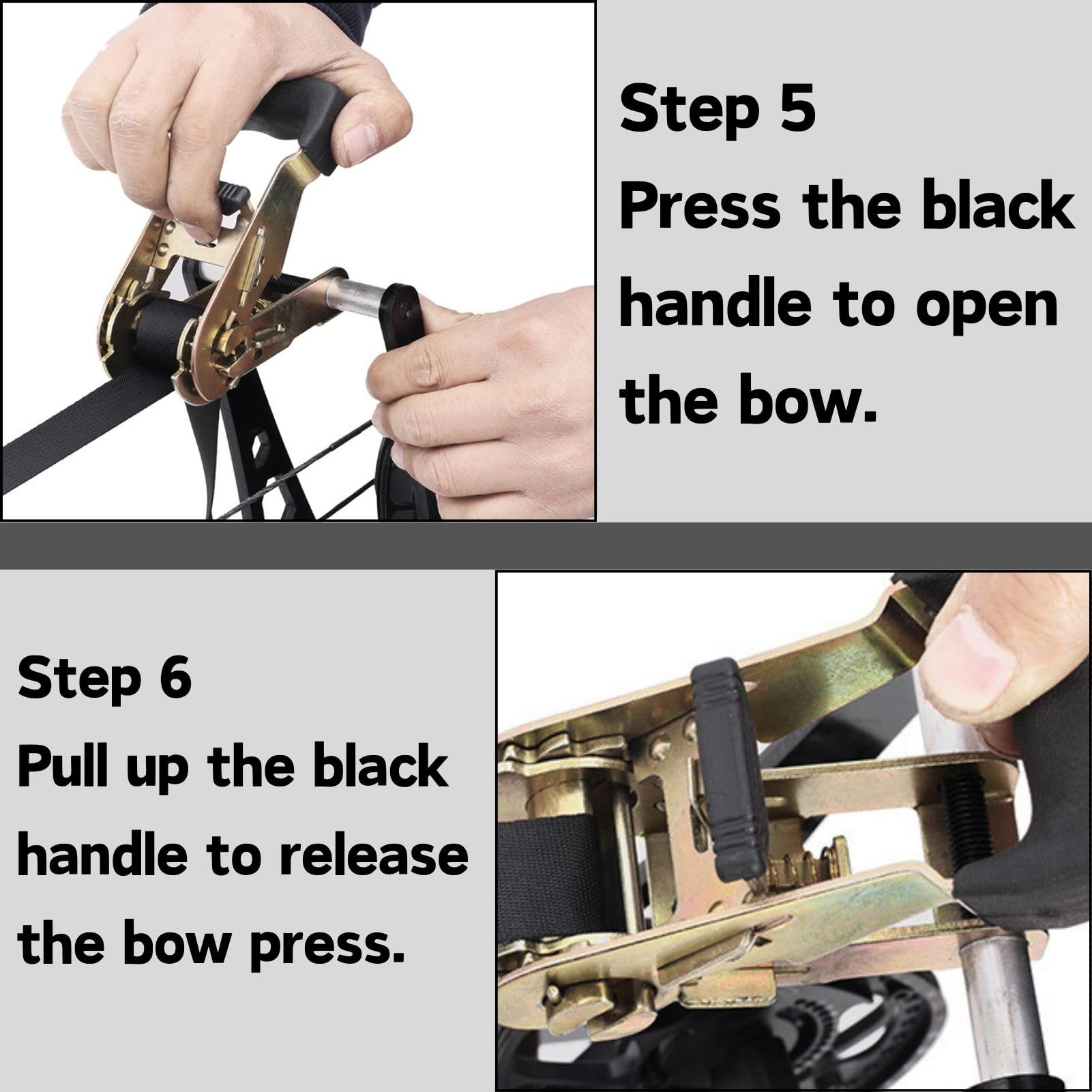 Step 5
Press the black handle to open the bow.

Step 6
Pull up the black handle to release the bow press.