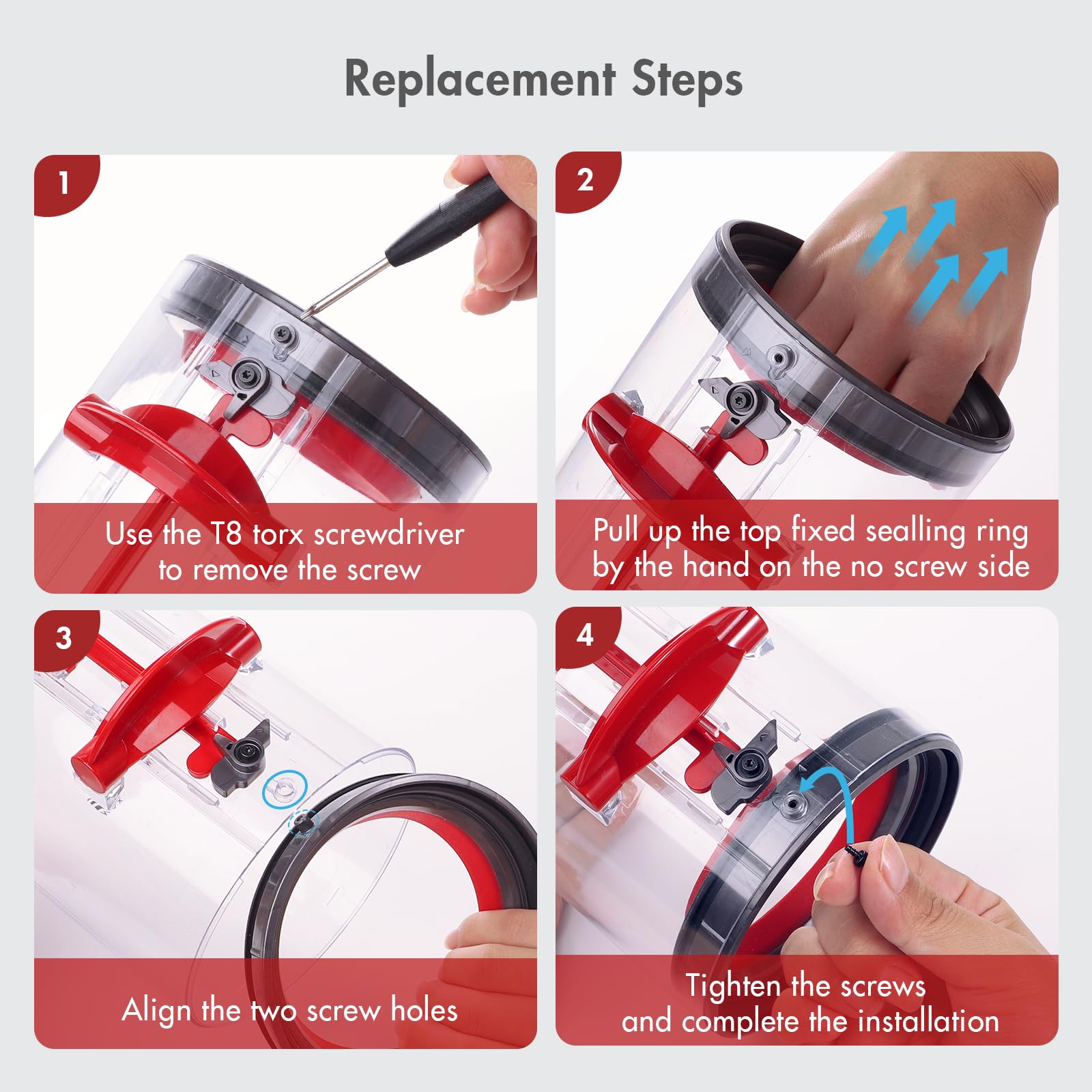 Replacement Steps

1

Use the T8 torx screwdriver to remove the screw

2

Pull up the top fixed sealling ring by the hand on the no screw side

3

Align the two screw holes

4

Tighten the screws and complete the installation