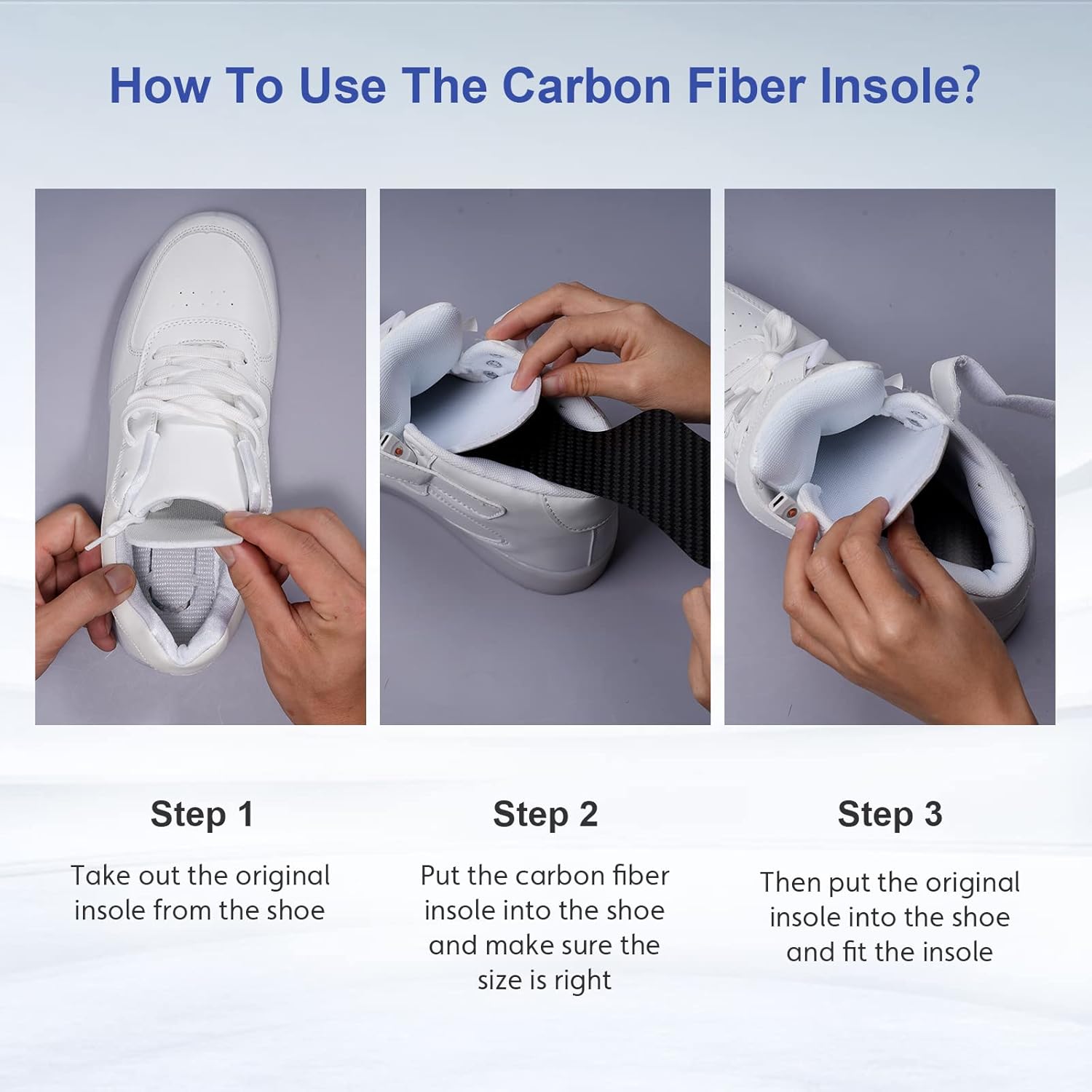 How To Use The Carbon Fiber Insole?

Step 1

Take out the original insole from the shoe

Step 2

Put the carbon fiber insole into the shoe and make sure the size is right

Step 3

Then put the original insole into the shoe and fit the insole