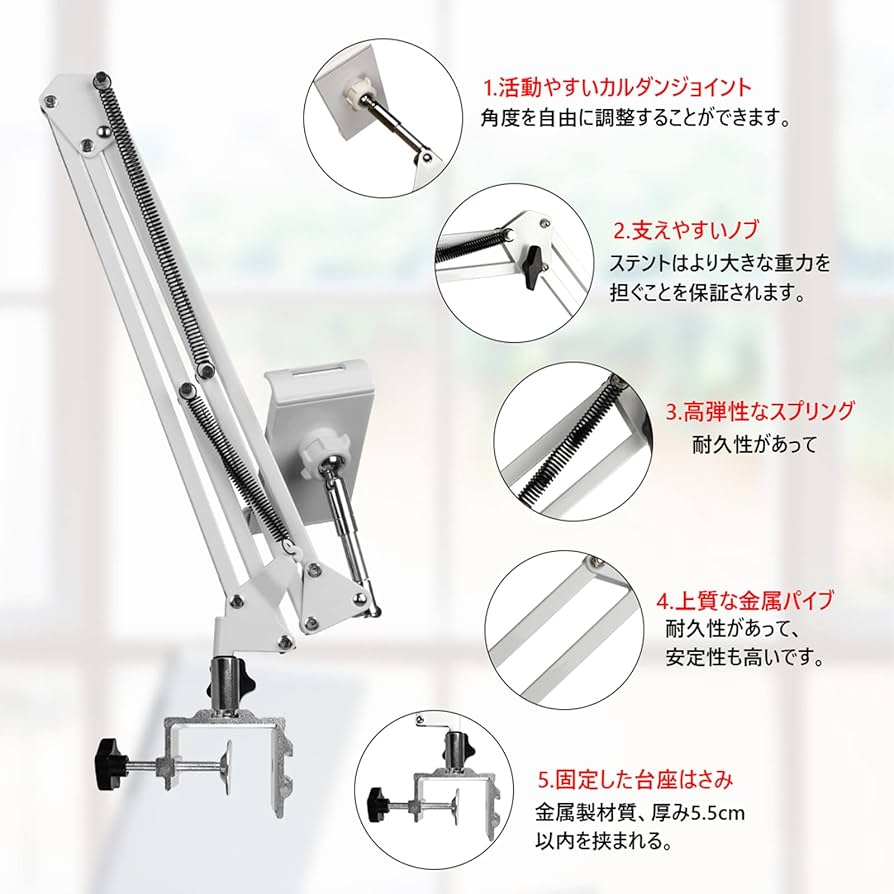 1.活動やすいカルダンジョイント
角度を自由に調整することができます。

2.支えやすいノブ
ステントはより大きな重力を担ぐことを保証されます。

3.高弾性なスプリング
耐久性があって

4.上質な金属パイプ
耐久性があって、安定性も高いです。

5.固定した台座はさみ
金属製材質、厚み5.5cm以内を挟まれる。