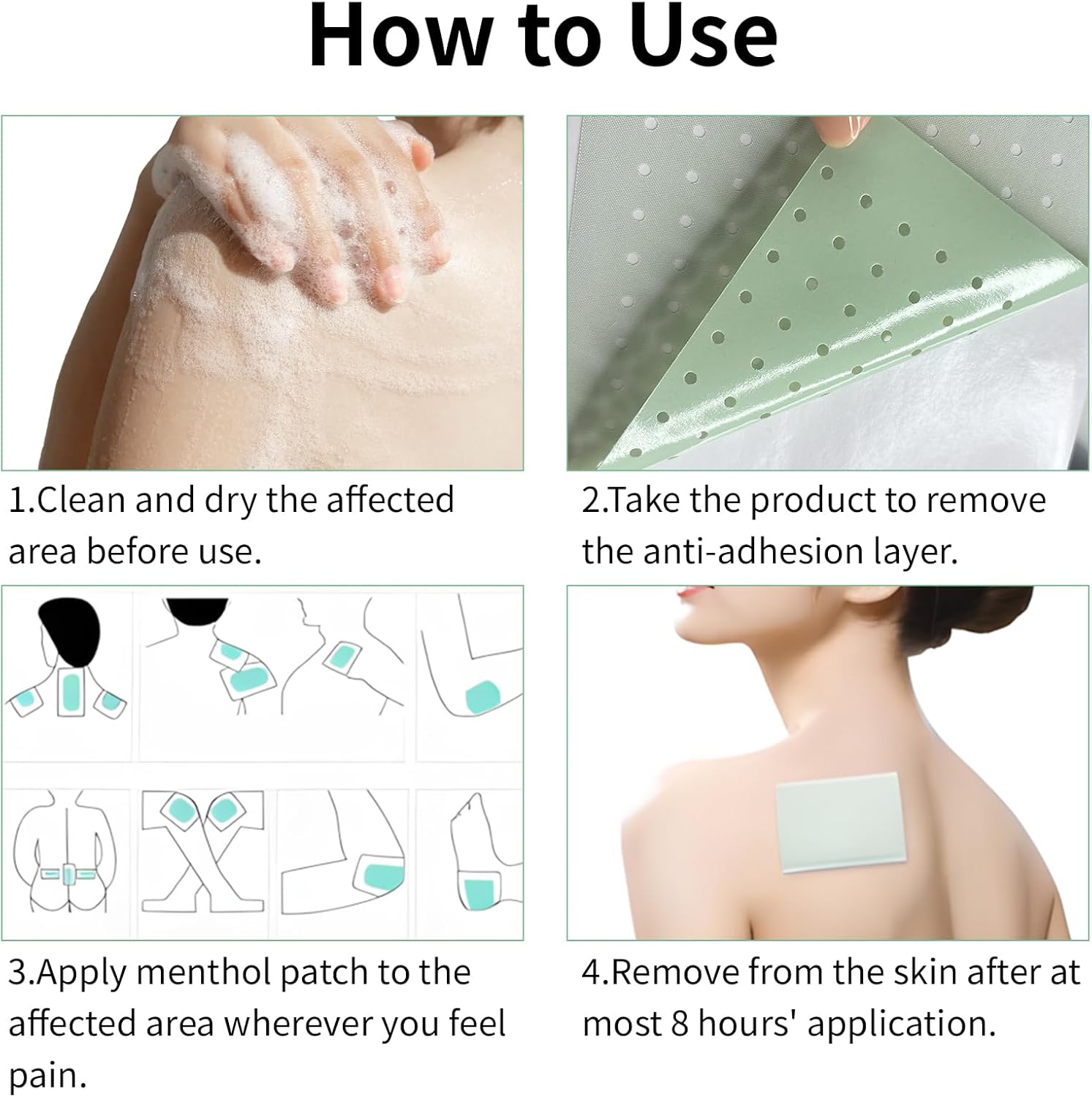 How to Use

1.Clean and dry the affected area before use.

2.Take the product to remove the anti-adhesion layer.

3.Apply menthol patch to the affected area wherever you feel pain.

4.Remove from the skin after at most 8 hours' application.