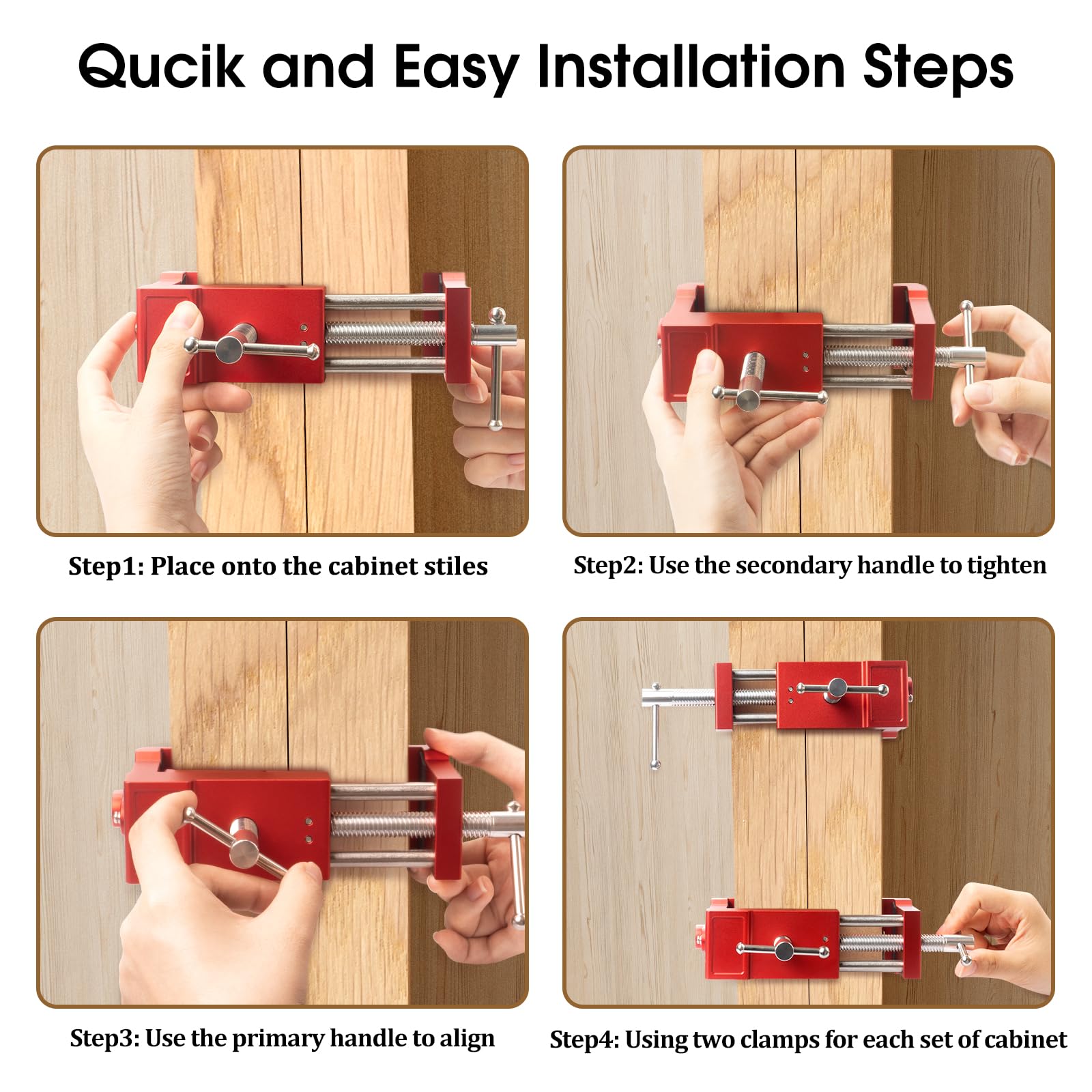 Qucik and Easy Installation Steps

Step1: Place onto the cabinet stiles

Step2: Use the secondary handle to tighten

Step3: Use the primary handle to align

Step4: Using two clamps for each set of cabinet