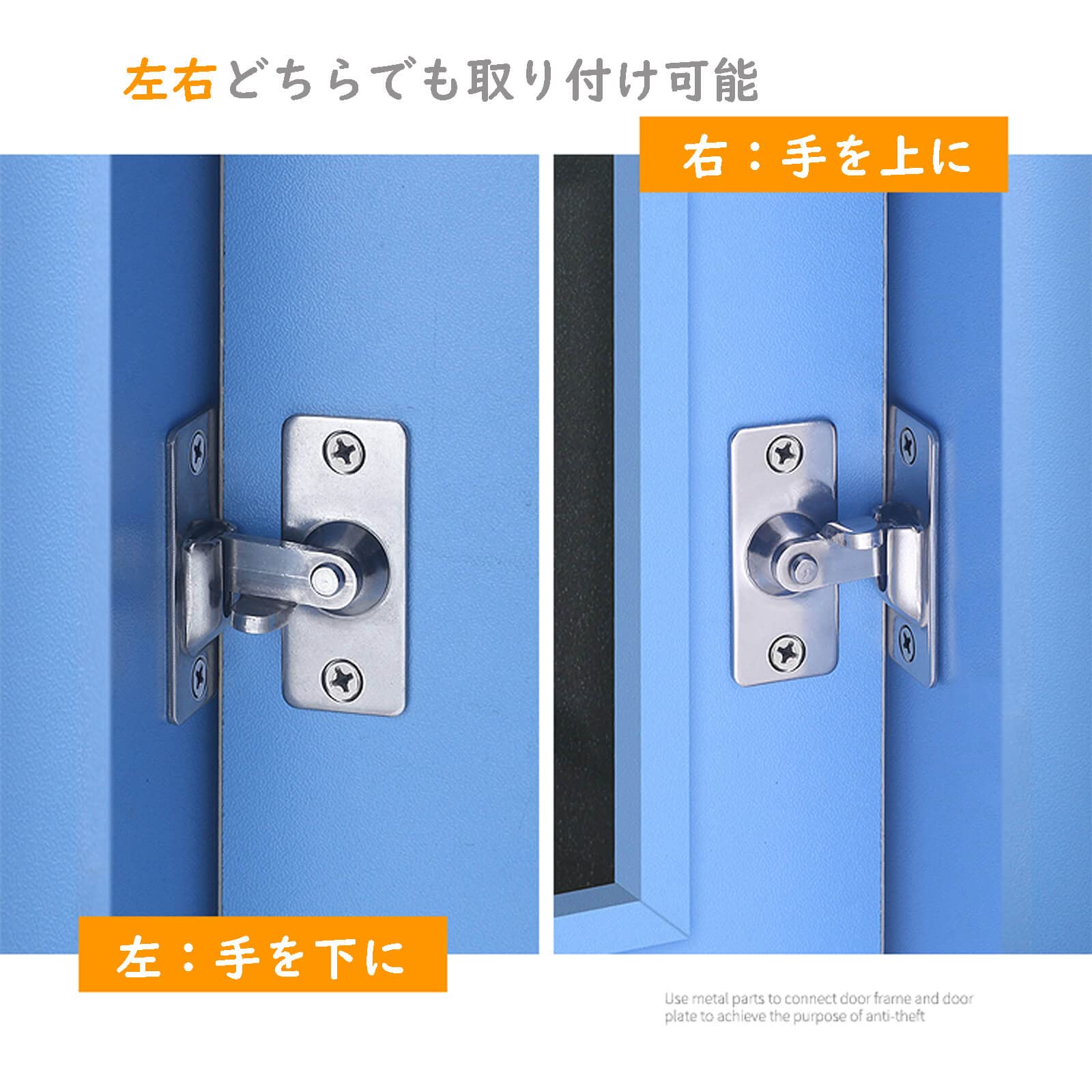 左右どちらでも取り付け可能

右：手を上に

左：手を下に

Use metal parts to connect door frame and door plate to achieve the purpose of anti-theft