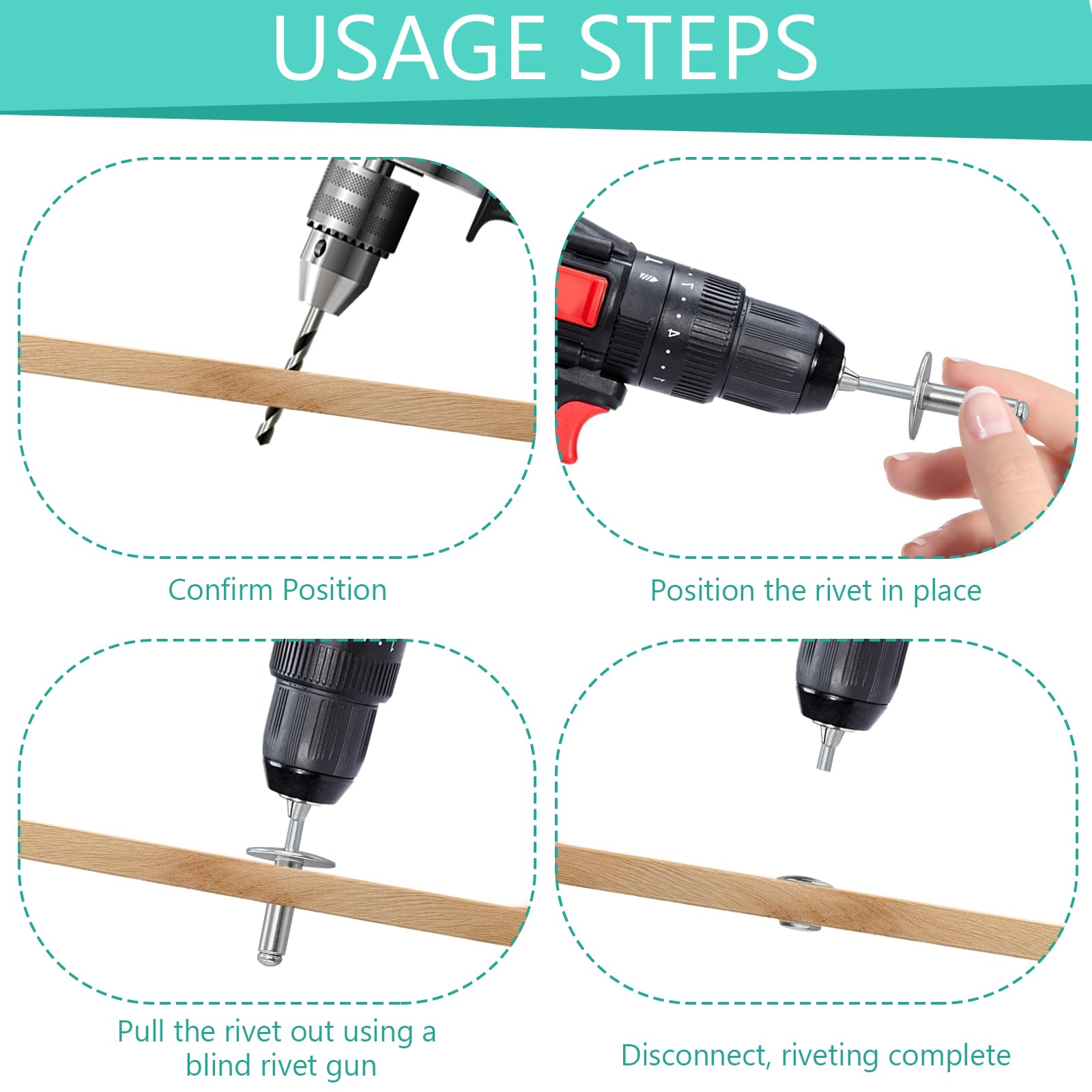 USAGE STEPS

Confirm Position

Position the rivet in place

Pull the rivet out using a blind rivet gun

Disconnect, riveting complete