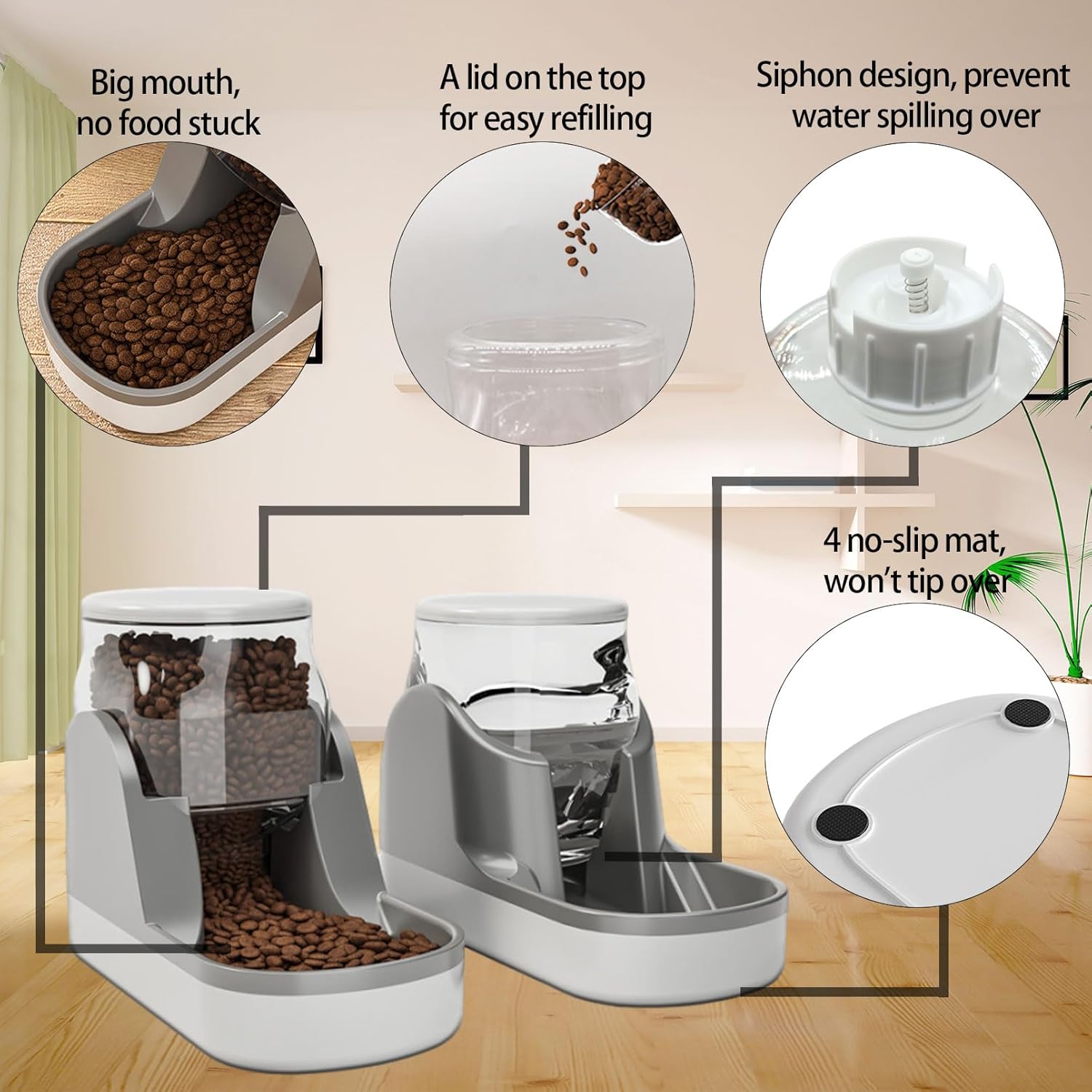 Big mouth, no food stuck

A lid on the top for easy refilling

Siphon design, prevent water spilling over

4 no-slip mat, won't tip over