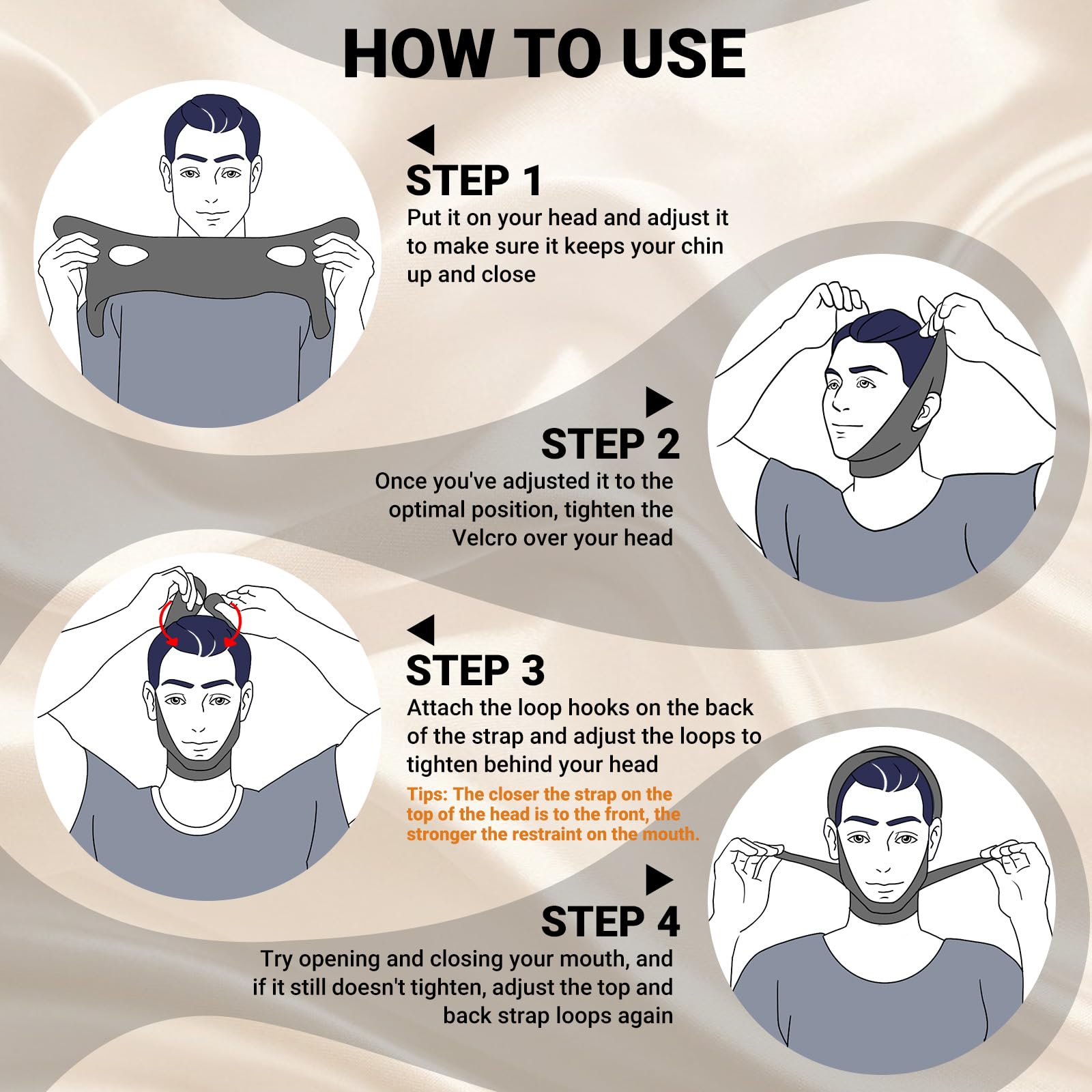 HOW TO USE

STEP 1
Put it on your head and adjust it to make sure it keeps your chin up and close

STEP 2
Once you've adjusted it to the optimal position, tighten the Velcro over your head

STEP 3
Attach the loop hooks on the back of the strap and adjust the loops to tighten behind your head

Tips: The closer the strap on the top of the head is to the front, the stronger the restraint on the mouth.

STEP 4
Try opening and closing your mouth, and if it still doesn't tighten, adjust the top and back strap loops again