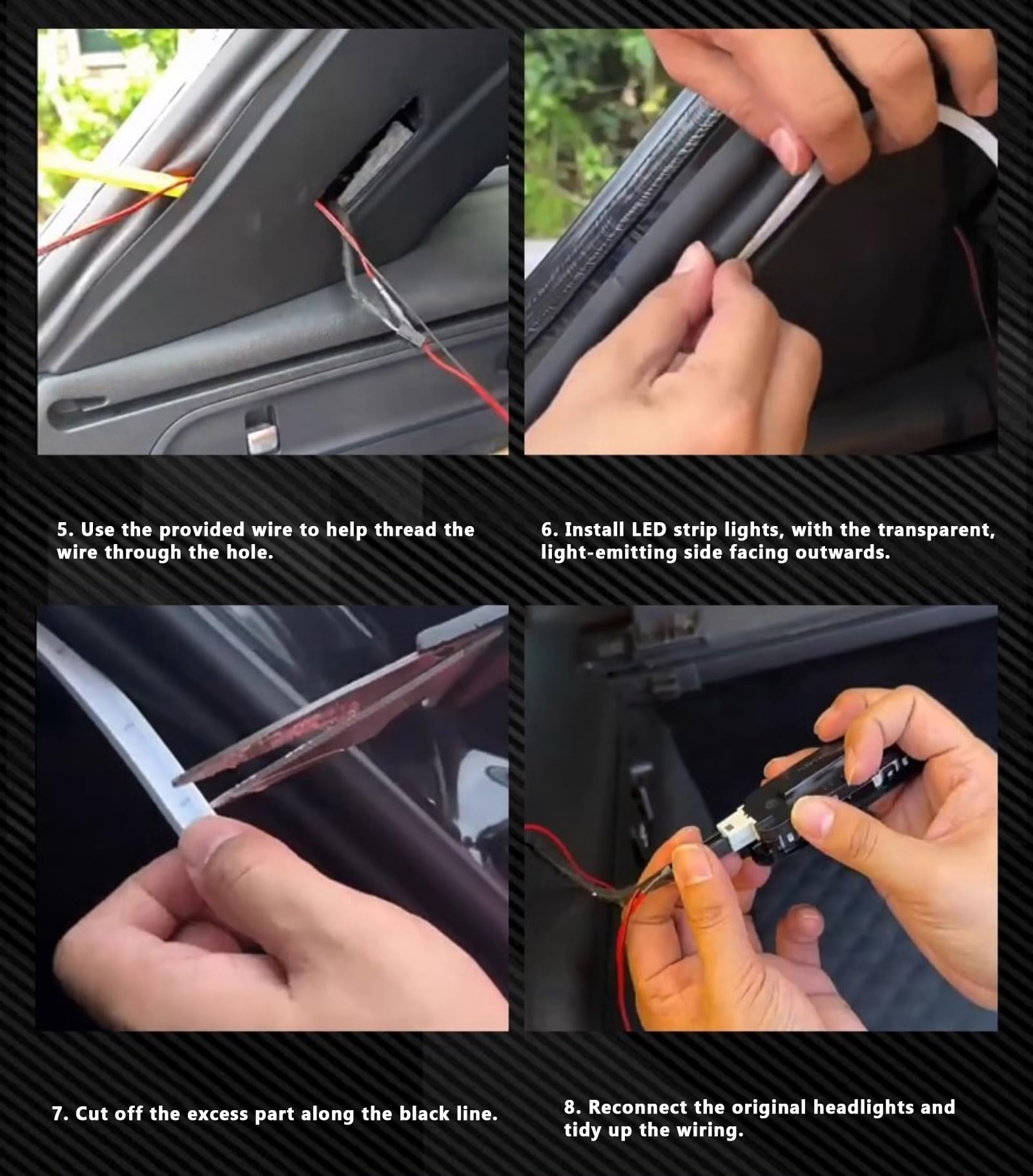 5. Use the provided wire to help thread the wire through the hole.

6. Install LED strip lights, with the transparent, light-emitting side facing outwards.

7. Cut off the excess part along the black line.

8. Reconnect the original headlights and tidy up the wiring.