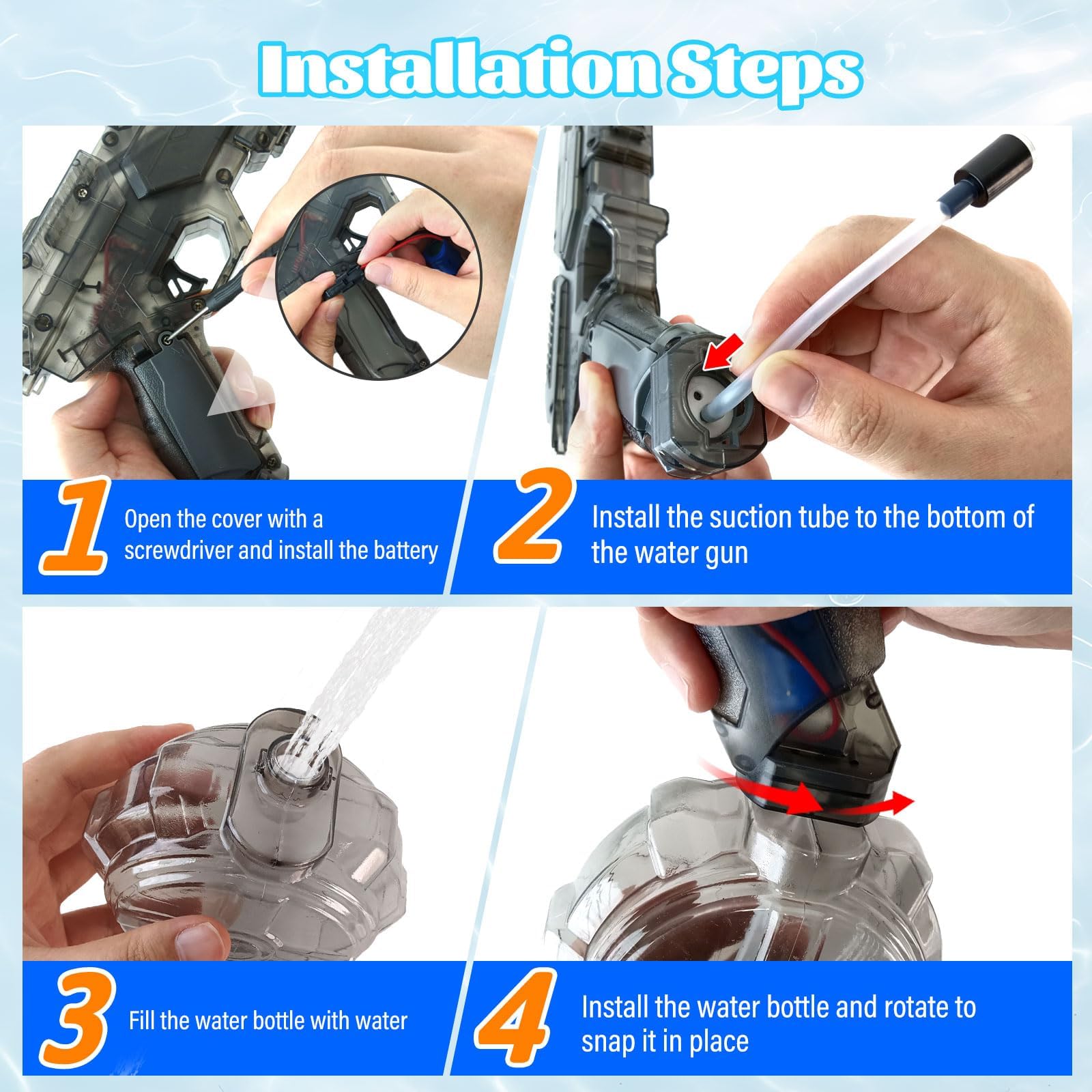 Installation Steps

1 Open the cover with a screwdriver and install the battery

2 Install the suction tube to the bottom of the water gun

3 Fill the water bottle with water

4 Install the water bottle and rotate to snap it in place