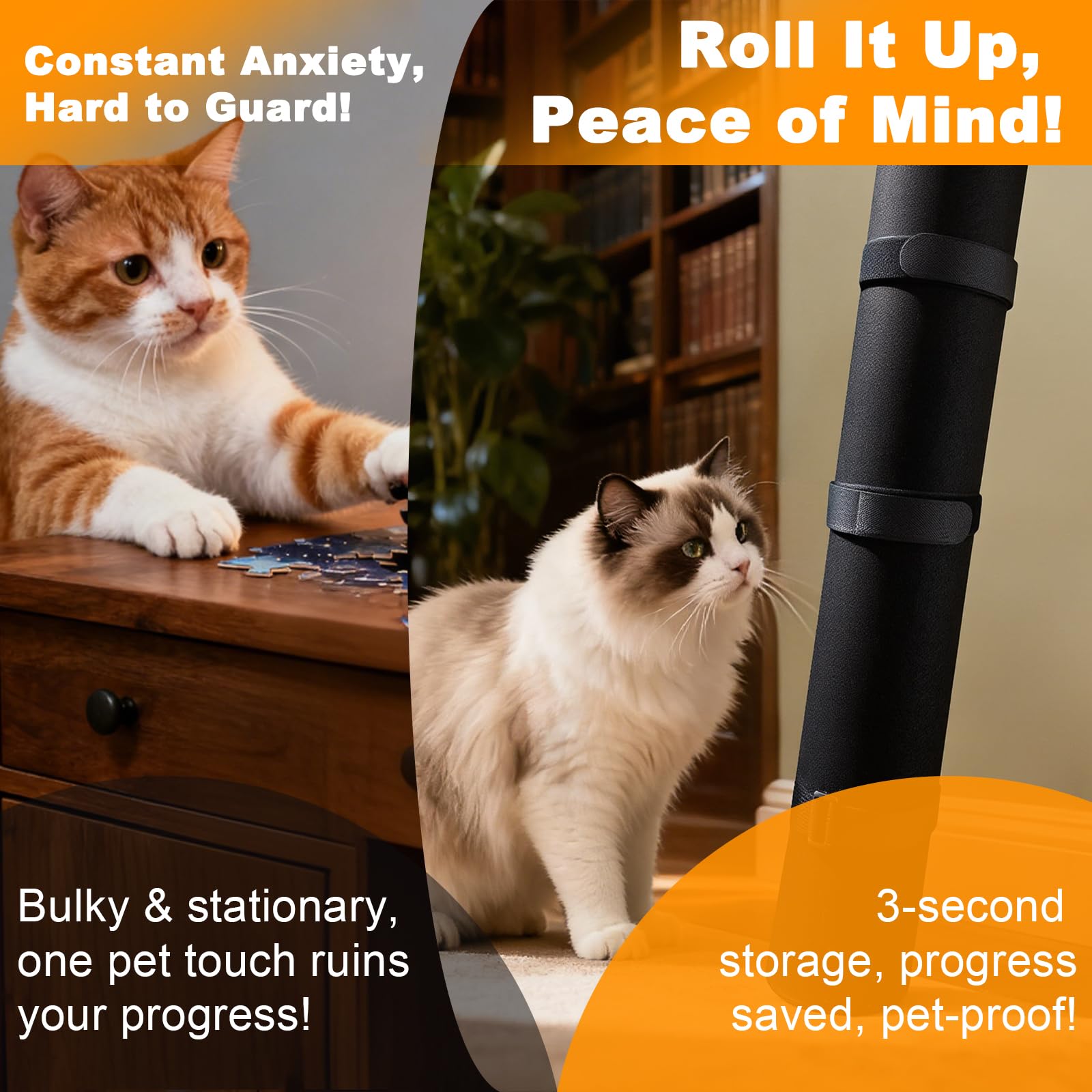 Constant Anxiety, Hard to Guard!

Roll It Up, Peace of Mind!

Bulky & stationary, one pet touch ruins your progress!

3-second storage, progress saved, pet-proof!