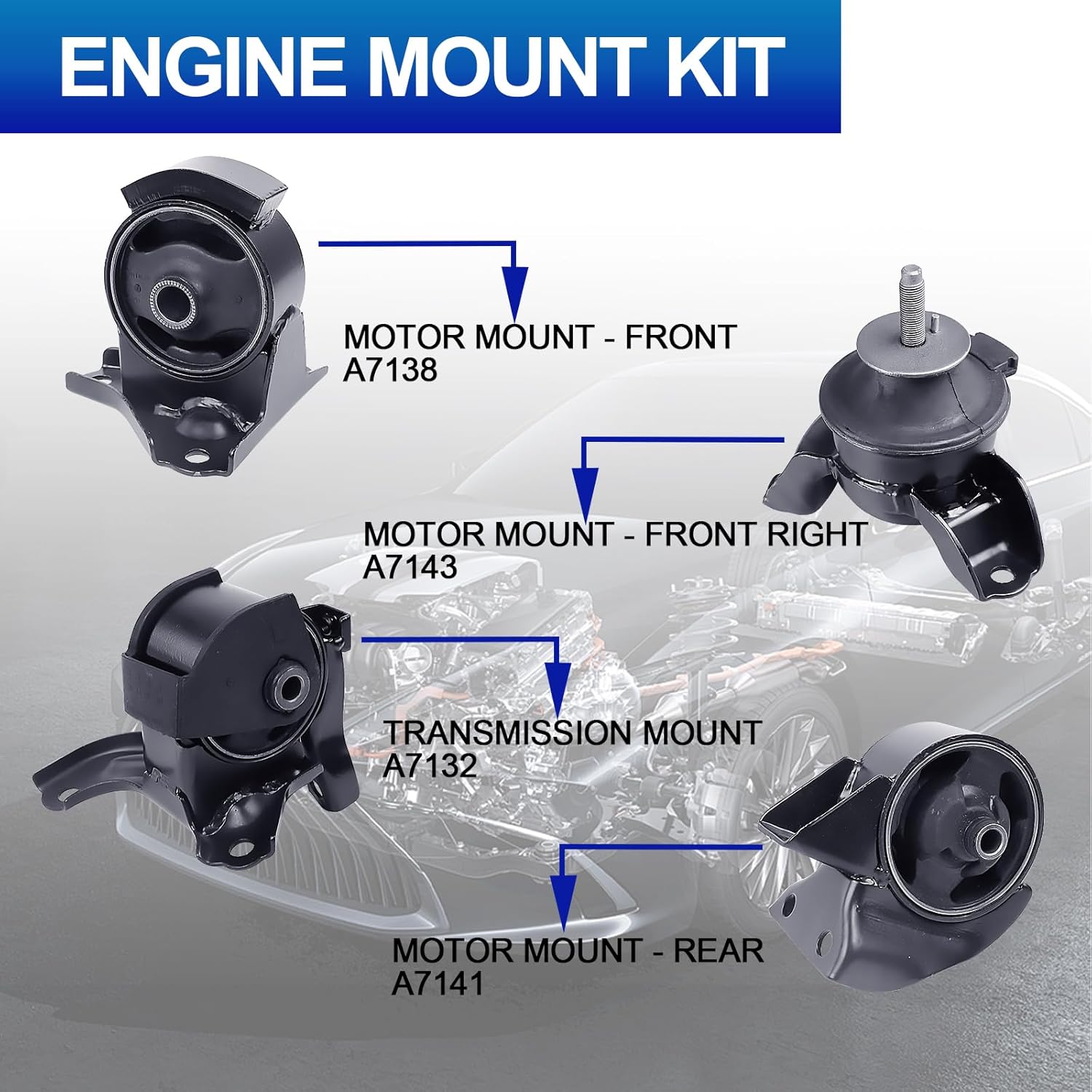 ENGINE MOUNT KIT

MOTOR MOUNT - FRONT
A7138

MOTOR MOUNT - FRONT RIGHT
A7143

TRANSMISSION MOUNT
A7132

MOTOR MOUNT - REAR
A7141