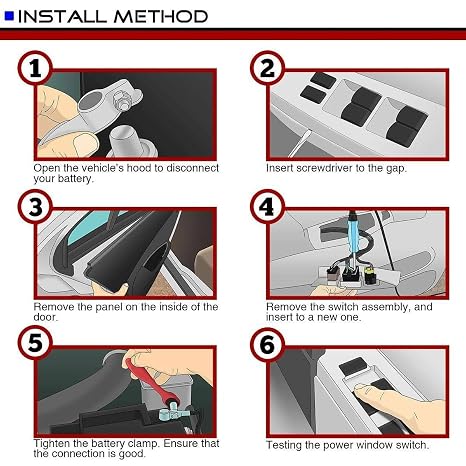 INSTALL METHOD

1

Open the vehicle's hood to disconnect your battery.

2

Insert screwdriver to the gap.

3

Remove the panel on the inside of the door.

4

Remove the switch assembly, and insert to a new one.

5

Tighten the battery clamp. Ensure that the connection is good.

6

Testing the power window switch.