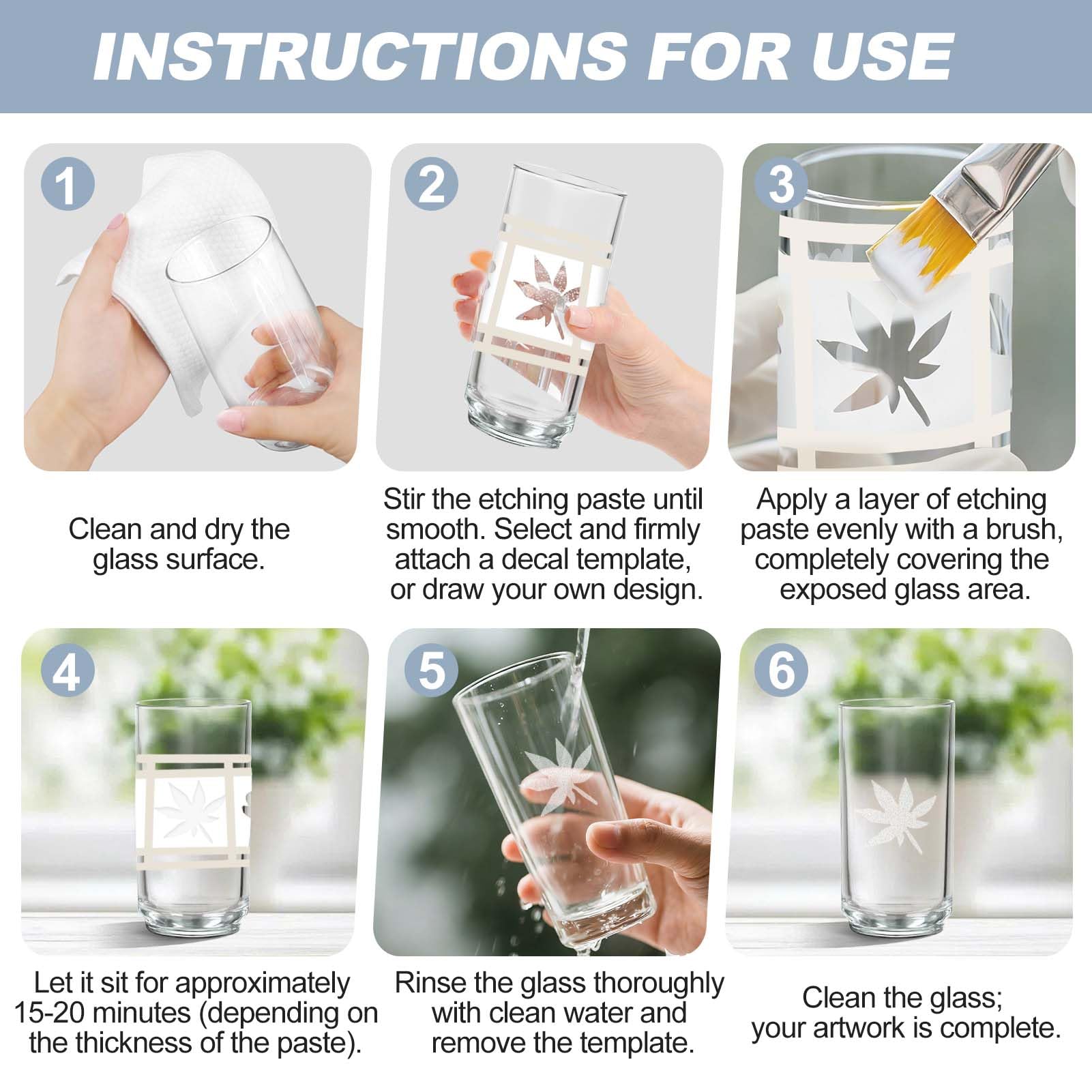 INSTRUCTIONS FOR USE

1

Clean and dry the glass surface.

2

Stir the etching paste until smooth. Select and firmly attach a decal template, or draw your own design.

3

Apply a layer of etching paste evenly with a brush, completely covering the exposed glass area.

4

Let it sit for approximately 15-20 minutes (depending on the thickness of the paste).

5

Rinse the glass thoroughly with clean water and remove the template.

6

Clean the glass; your artwork is complete.