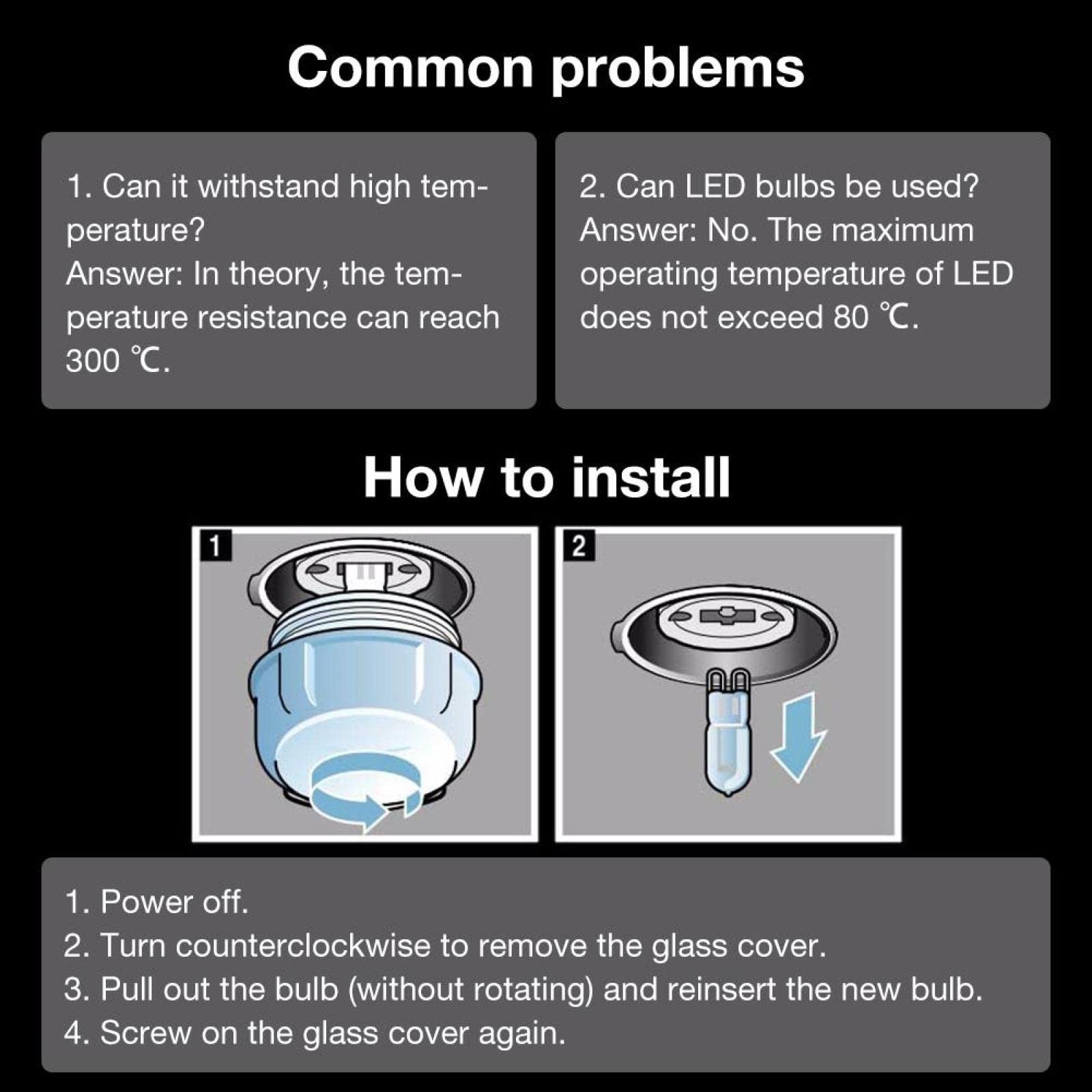 Common problems

1. Can it withstand high temperature?
Answer: In theory, the temperature resistance can reach 300 ℃.

2. Can LED bulbs be used?
Answer: No. The maximum operating temperature of LED does not exceed 80 ℃.

How to install

1

2

1. Power off.
2. Turn counterclockwise to remove the glass cover.
3. Pull out the bulb (without rotating) and reinsert the new bulb.
4. Screw on the glass cover again.