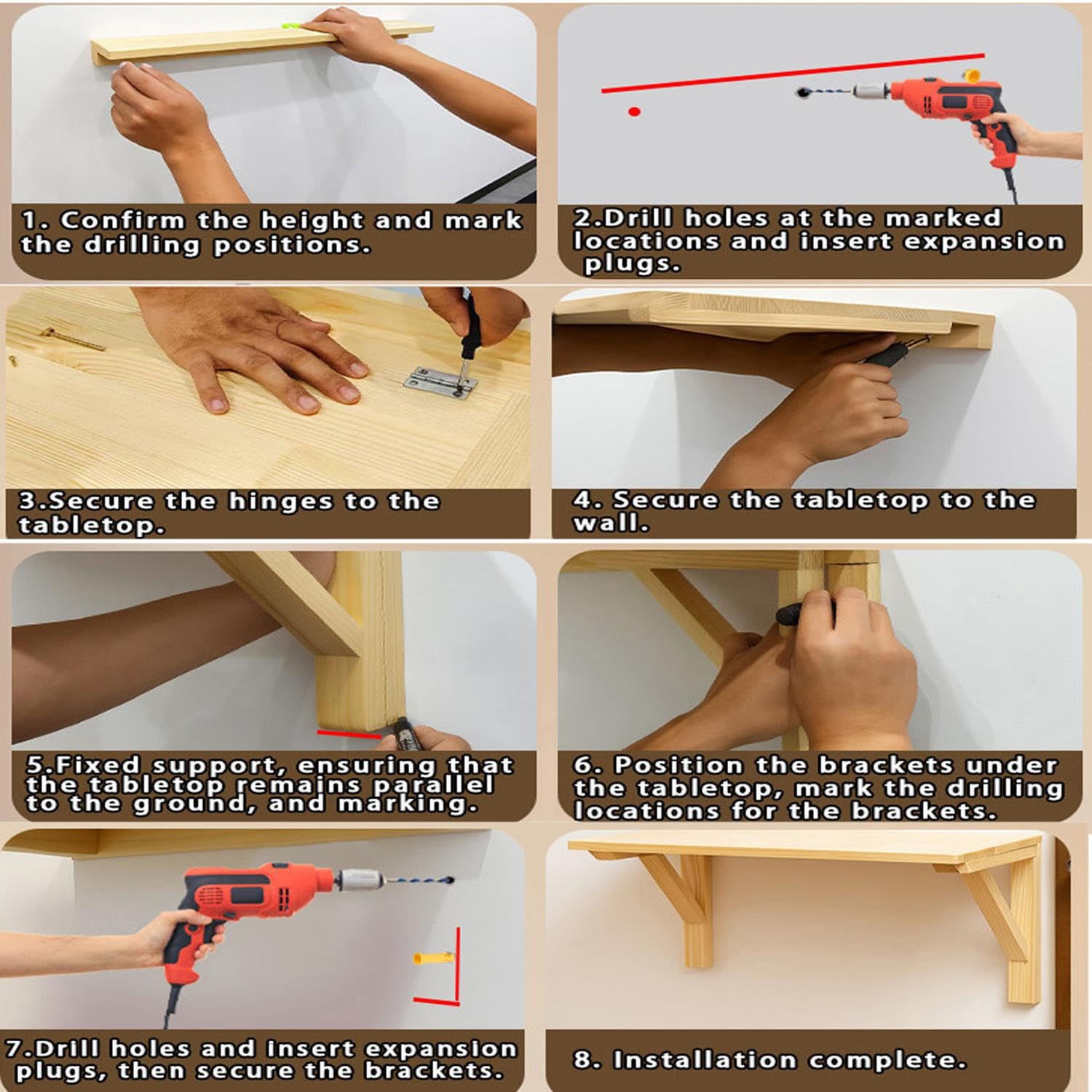 1. Confirm the height and mark the drilling positions.

2.Drill holes at the marked locations and insert expansion plugs.

3.Secure the hinges to the tabletop.

4. Secure the tabletop to the wall.

5.Fixed support, ensuring that the tabletop remains parallel to the ground, and marking.

6. Position the brackets under the tabletop, mark the drilling locations for the brackets.

7.Drill holes and insert expansion plugs, then secure the brackets.

8. Installation complete.