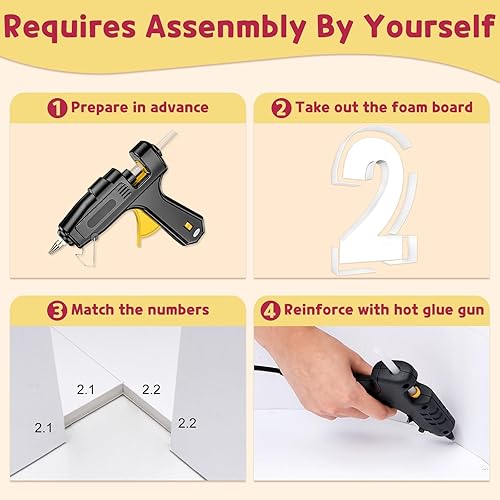 Requires Assenmbly By Yourself

1 Prepare in advance

2 Take out the foam board

3 Match the numbers

2.1
2.2
2.1
2.2

4 Reinforce with hot glue gun