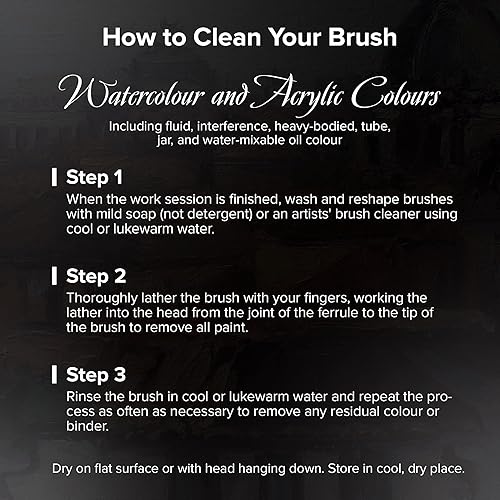 How to Clean Your Brush

Watercolour and Acrylic Colours

Including fluid, interference, heavy-bodied, tube, jar, and water-mixable oil colour

Step 1

When the work session is finished, wash and reshape brushes with mild soap (not detergent) or an artists' brush cleaner using cool or lukewarm water.

Step 2

Thoroughly lather the brush with your fingers, working the lather into the head from the joint of the ferrule to the tip of the brush to remove all paint.

Step 3

Rinse the brush in cool or lukewarm water and repeat the process as often as necessary to remove any residual colour or binder.

Dry on flat surface or with head hanging down. Store in cool, dry place.