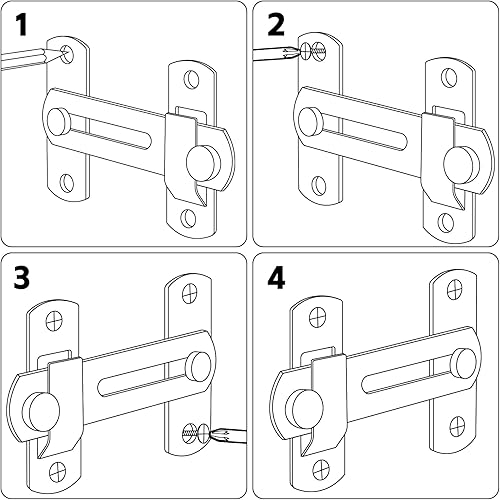 1

2

3

4