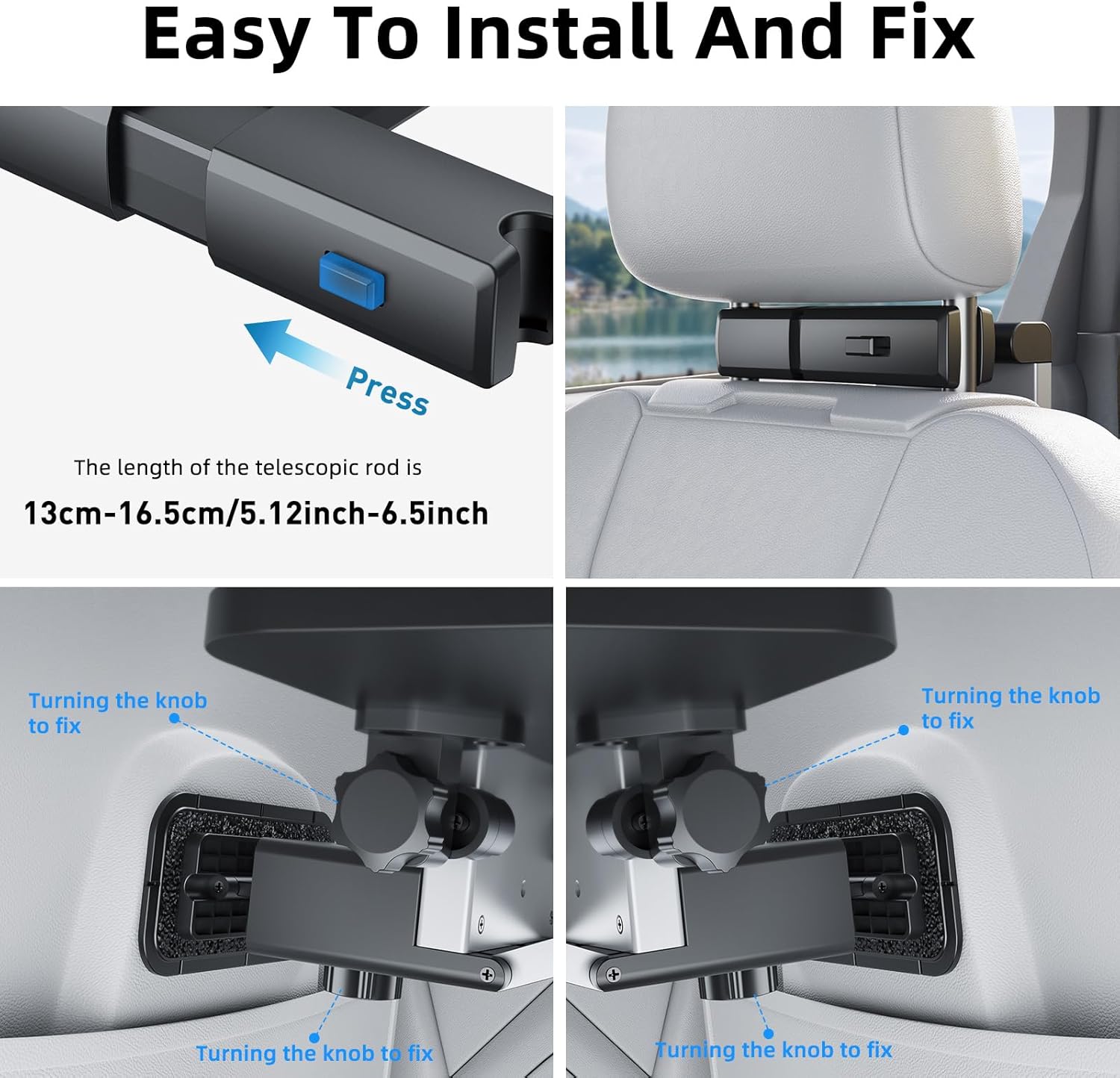 Easy To Install And Fix

Press

The length of the telescopic rod is

13cm-16.5cm/5.12inch-6.5inch

Turning the knob to fix

Turning the knob to fix

Turning the knob to fix

Turning the knob to fix