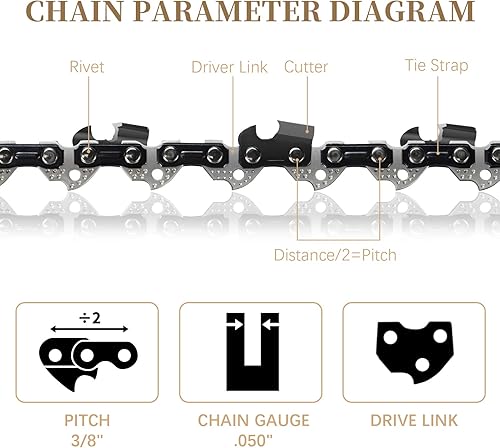 CHAIN PARAMETER DIAGRAM

Rivet

Driver Link

Cutter

Tie Strap

Distance/2=Pitch

÷2

PITCH
3/8"

CHAIN GAUGE
.050"

DRIVE LINK