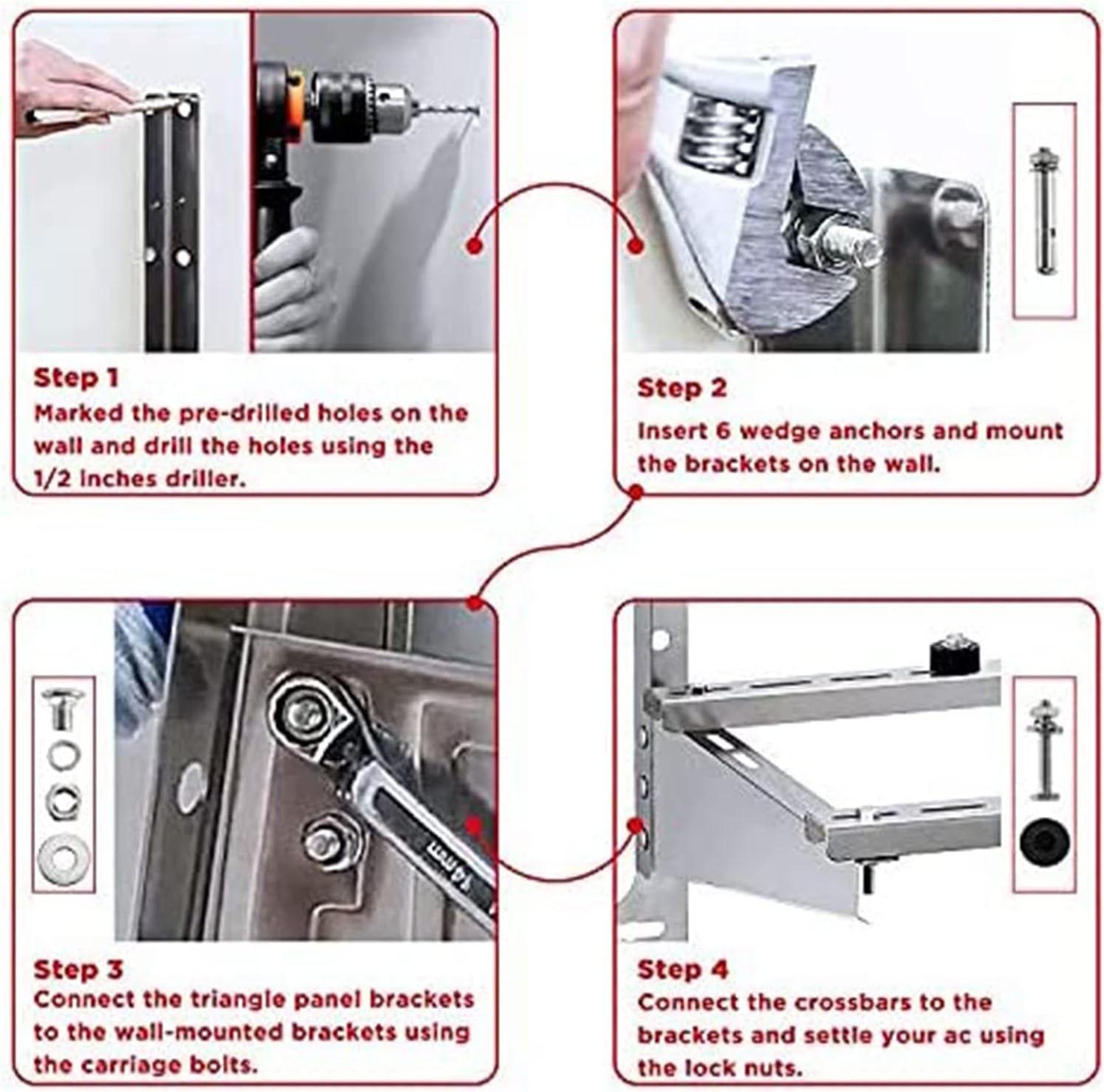 Step 1
Marked the pre-drilled holes on the wall and drill the holes using the 1/2 inches driller.

Step 2
Insert 6 wedge anchors and mount the brackets on the wall.

14mm

Step 3
Connect the triangle panel brackets to the wall-mounted brackets using the carriage bolts.

Step 4
Connect the crossbars to the brackets and settle your ac using the lock nuts.